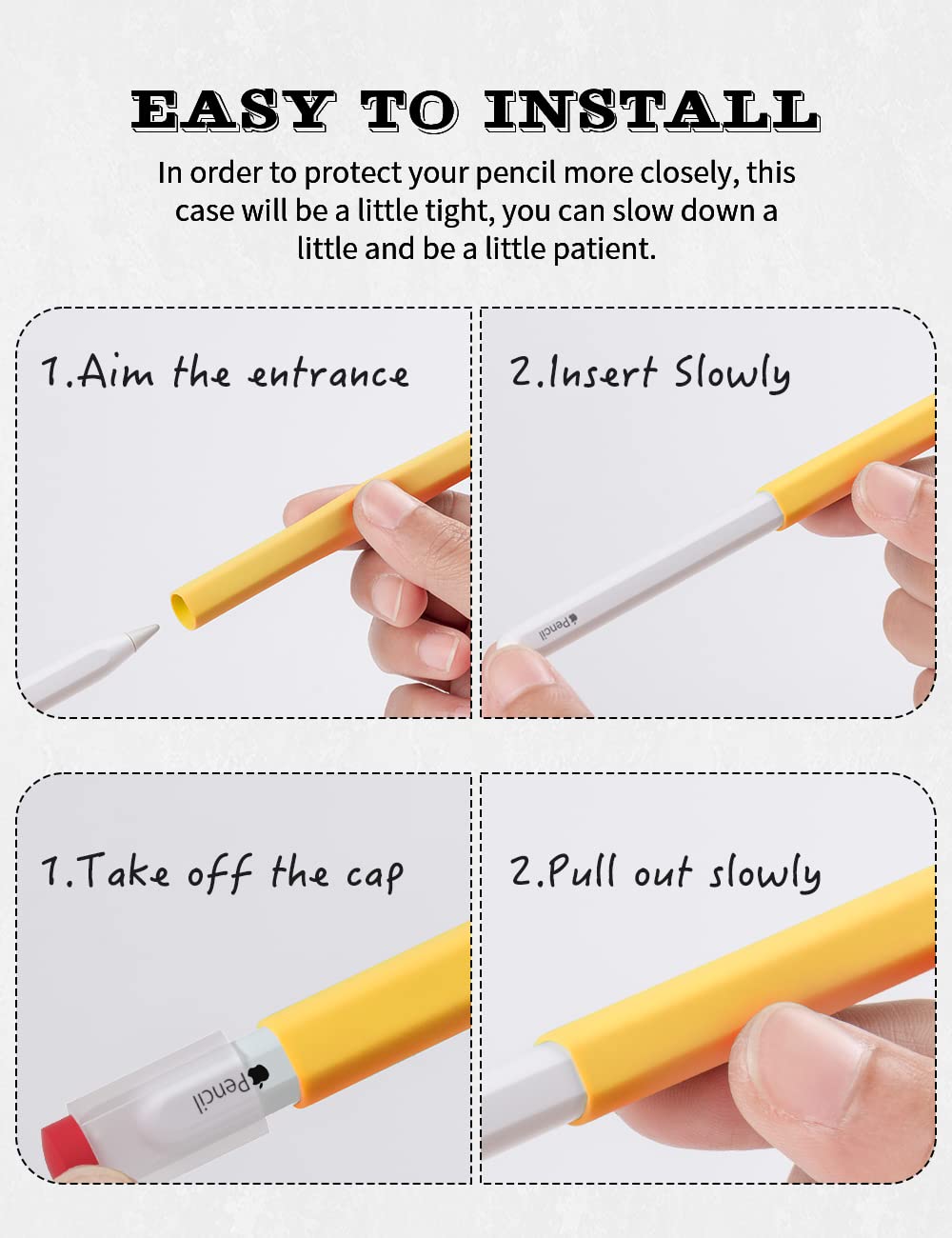 EASY TO INSTALL

In order to protect your pencil more closely, this case will be a little tight, you can slow down a little and be a little patient.

1.Aim the entrance

2.Insert Slowly

Pencil

1.Take off the cap

Pencil

2.Pull out slowly