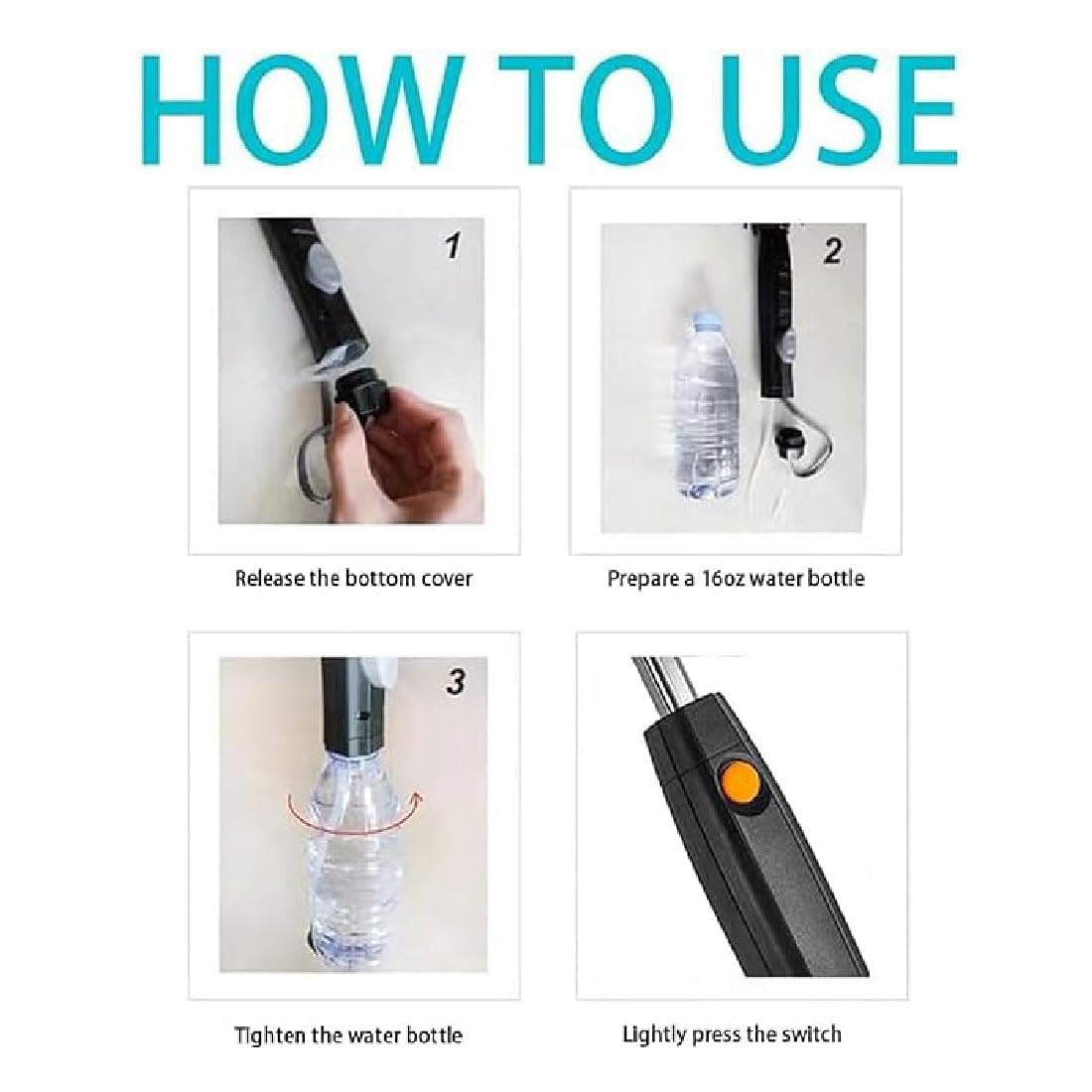 HOW TO USE

1

Release the bottom cover

2

Prepare a 16oz water bottle

3

Tighten the water bottle

Lightly press the switch