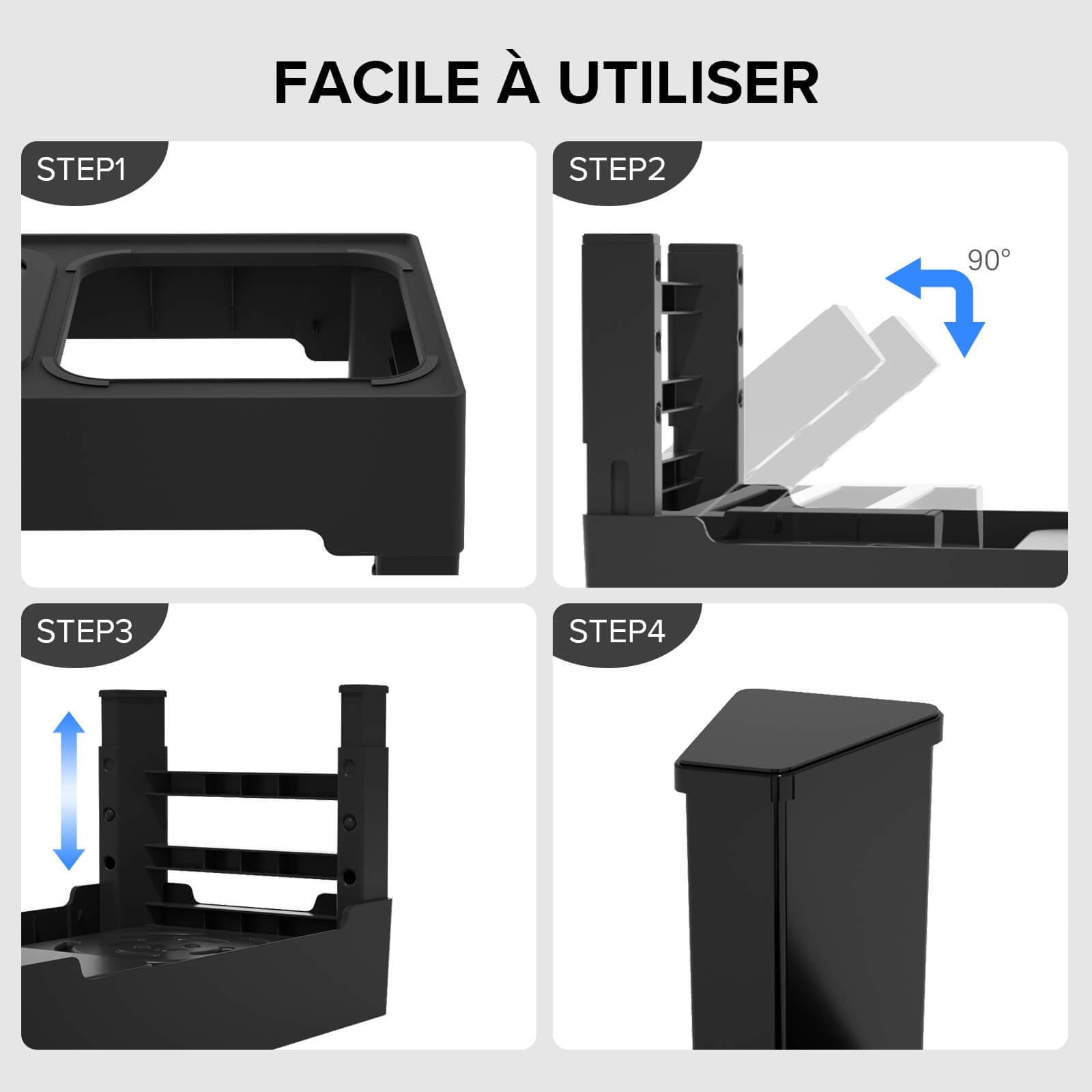 FACILE À UTILISER

STEP1

STEP2

90°

STEP3

STEP4