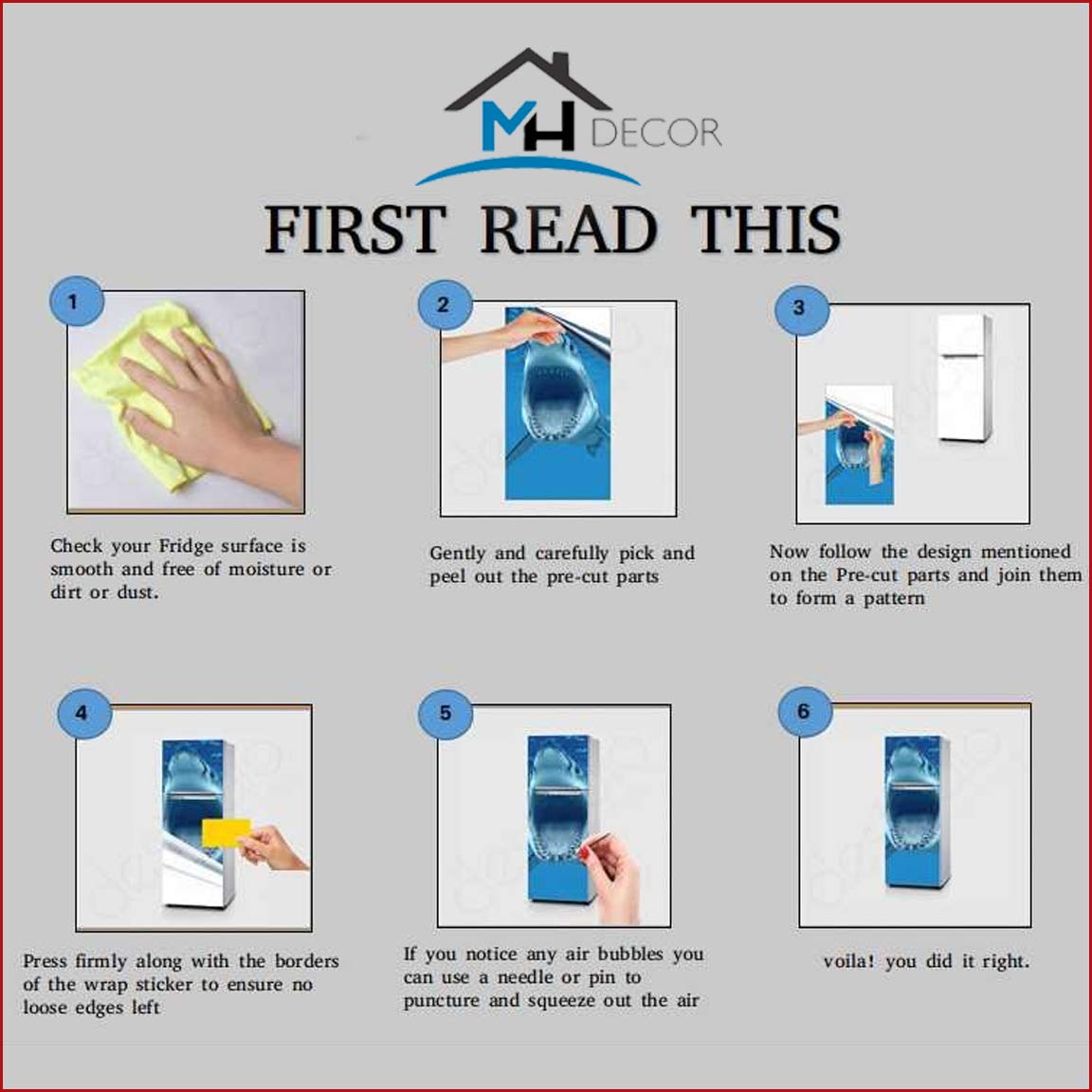 MH DECOR

FIRST READ THIS

1

Check your Fridge surface is smooth and free of moisture or dirt or dust.

2

Gently and carefully pick and peel out the pre-cut parts

3

Now follow the design mentioned on the Pre-cut parts and join them to form a pattern

4

Press firmly along with the borders of the wrap sticker to ensure no loose edges left

5

If you notice any air bubbles you can use a needle or pin to puncture and squeeze out the air

6

voila! you did it right.