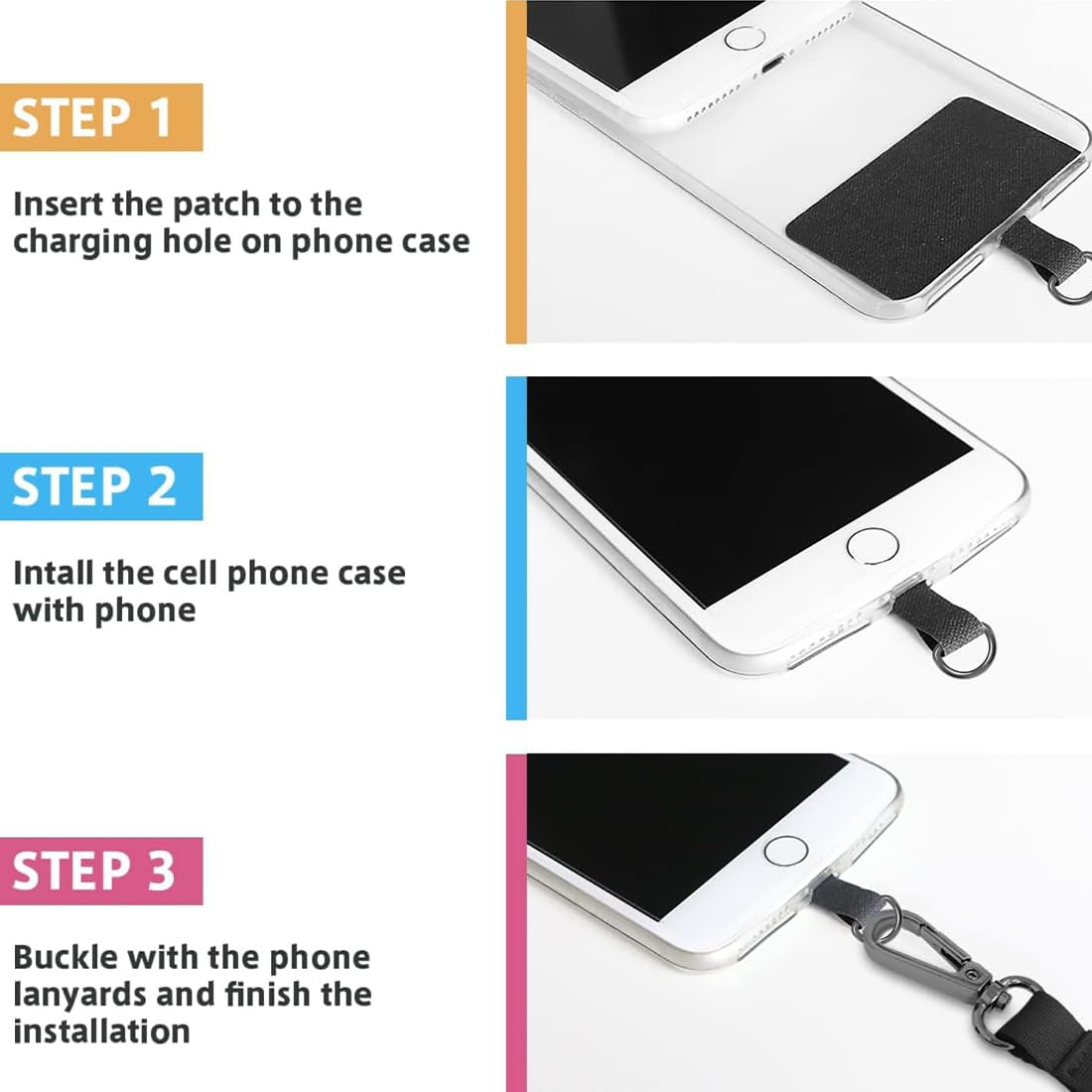 STEP 1

Insert the patch to the charging hole on phone case

STEP 2

Intall the cell phone case with phone

STEP 3

Buckle with the phone lanyards and finish the installation