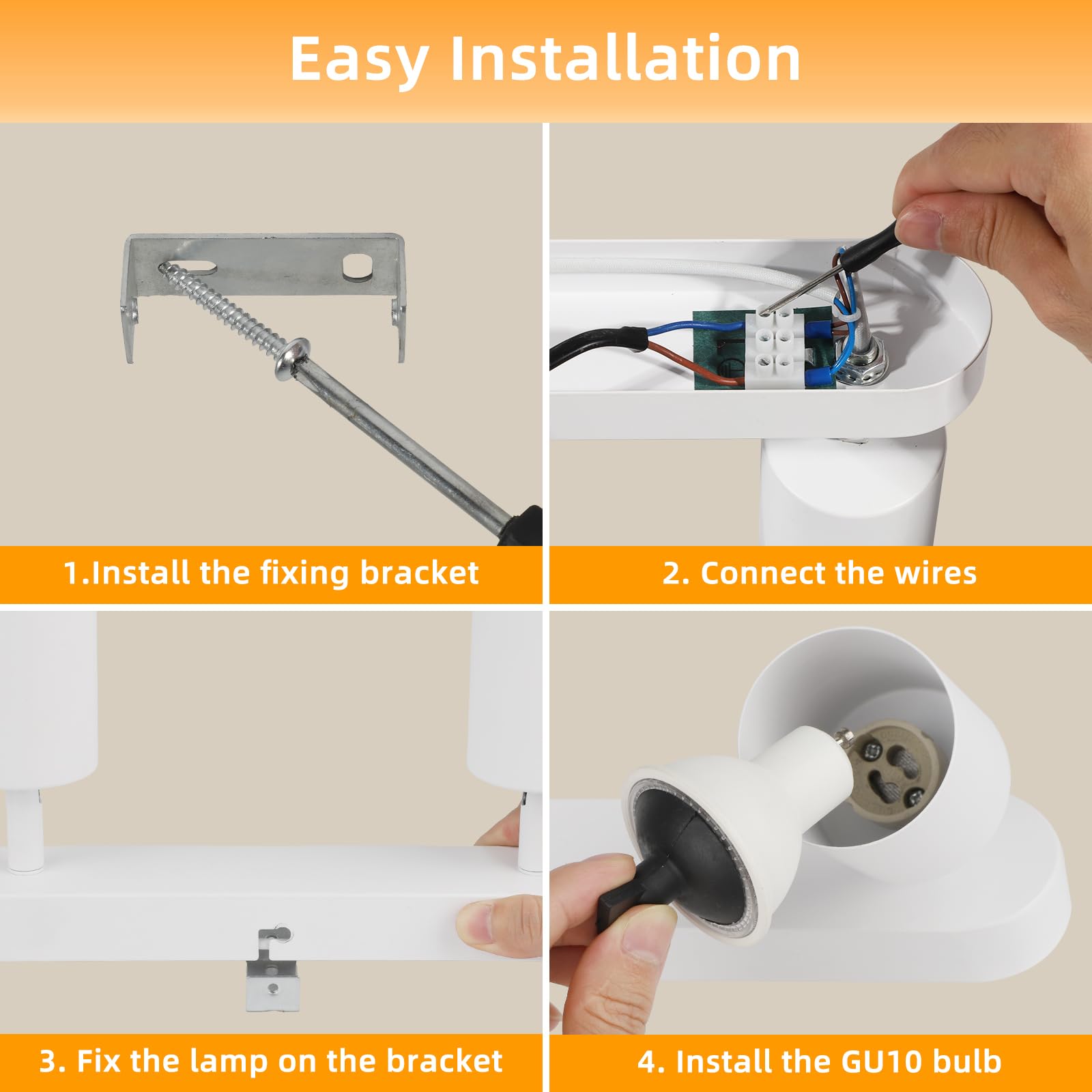 Easy Installation

1.Install the fixing bracket

2. Connect the wires

3. Fix the lamp on the bracket

4. Install the GU10 bulb