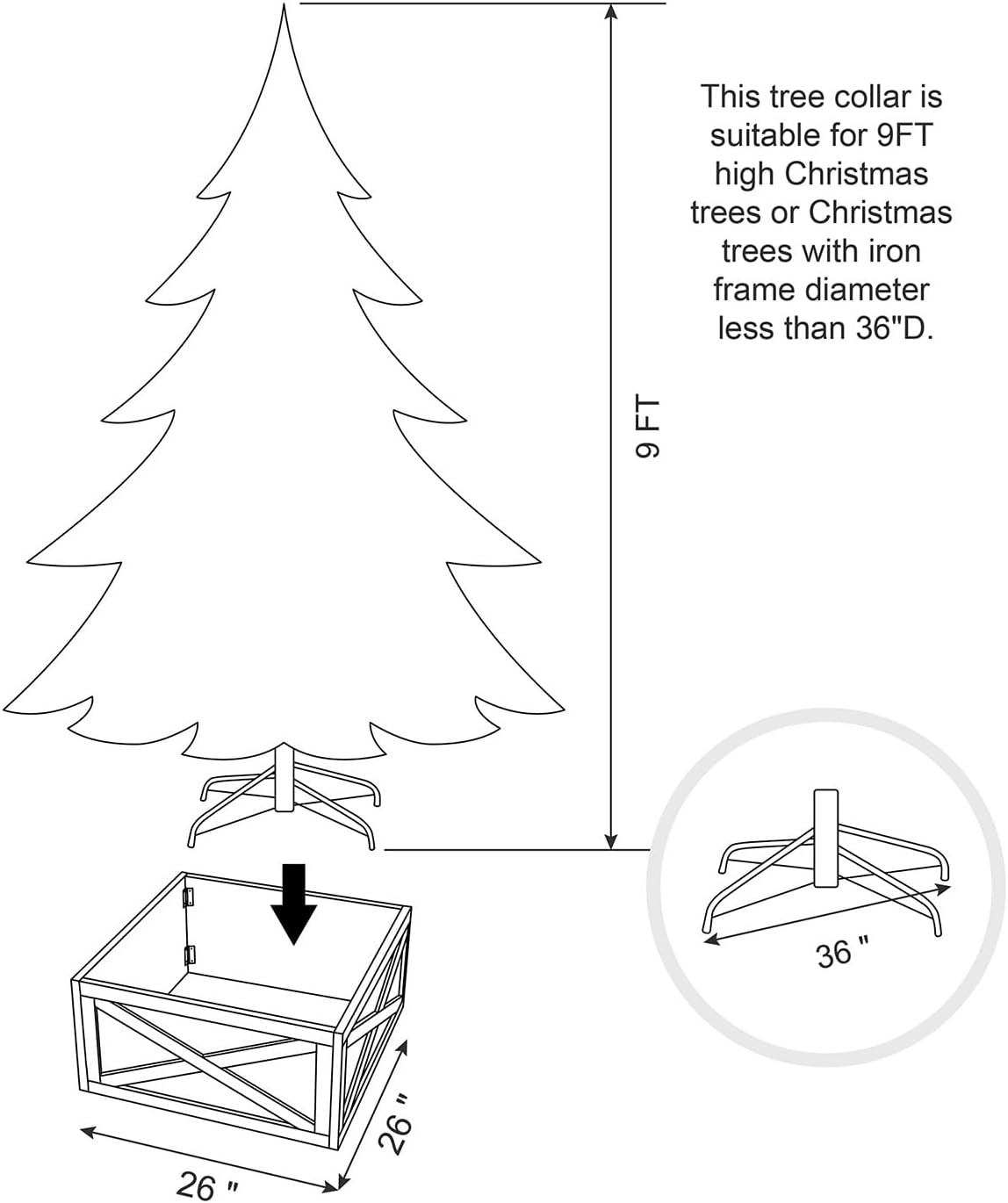 This tree collar is suitable for 9FT high Christmas trees or Christmas trees with iron frame diameter less than 36"D.

9 FT

36 "

26 "

26 "