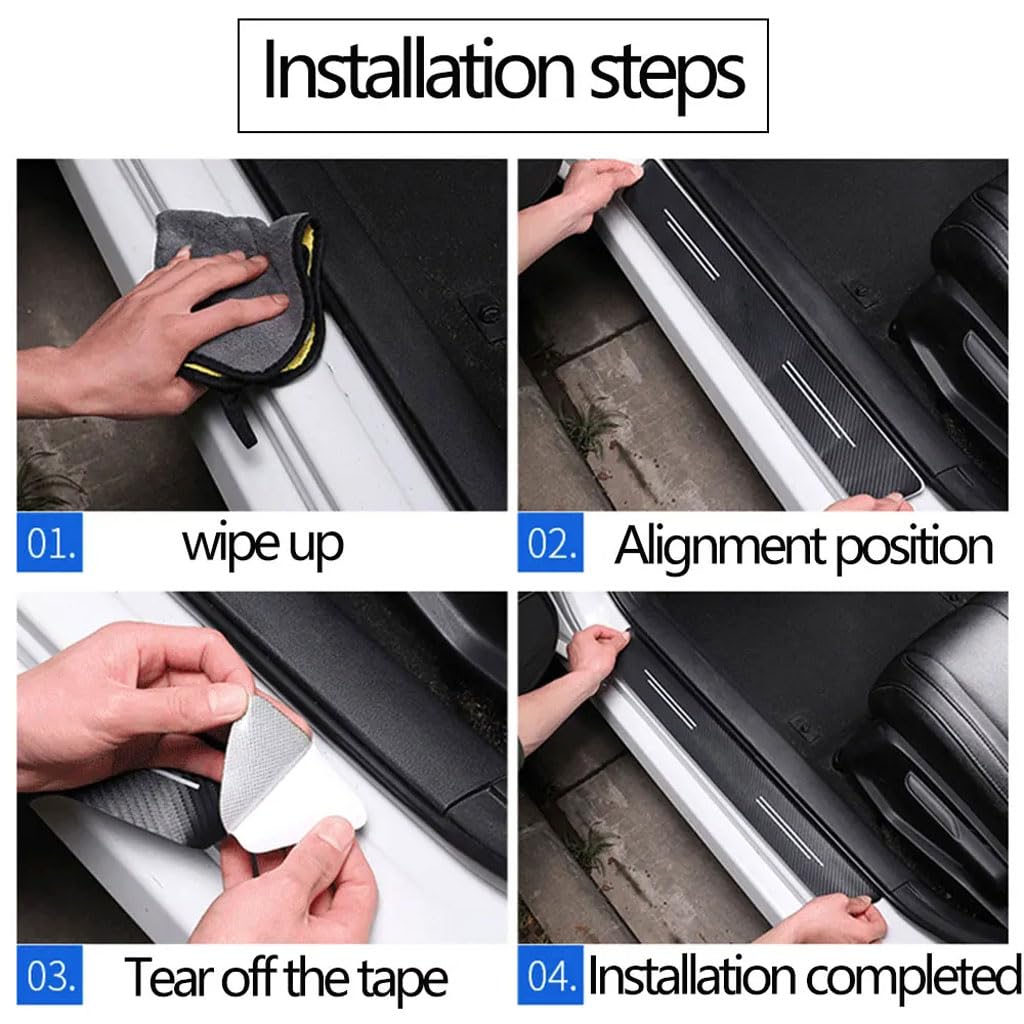 Installation steps

01. wipe up

02. Alignment position

03. Tear off the tape

04. Installation completed