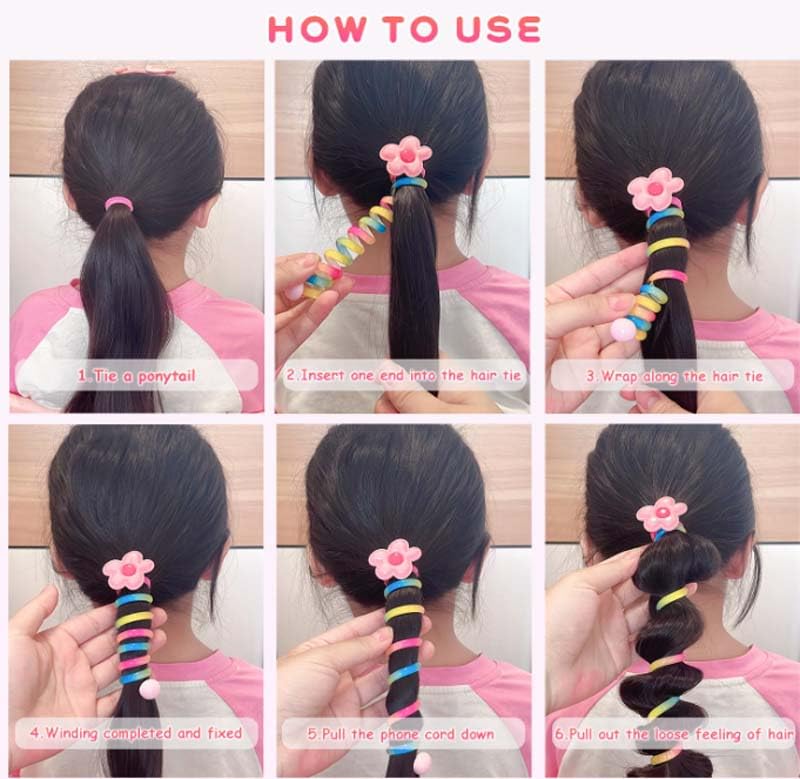 HOW TO USE

1.Tie a ponytail

2.Insert one end into the hair tie

3.Wrap along the hair tie

4.Winding completed and fixed

5.Pull the phone cord down

6.Pull out the loose feeling of hair