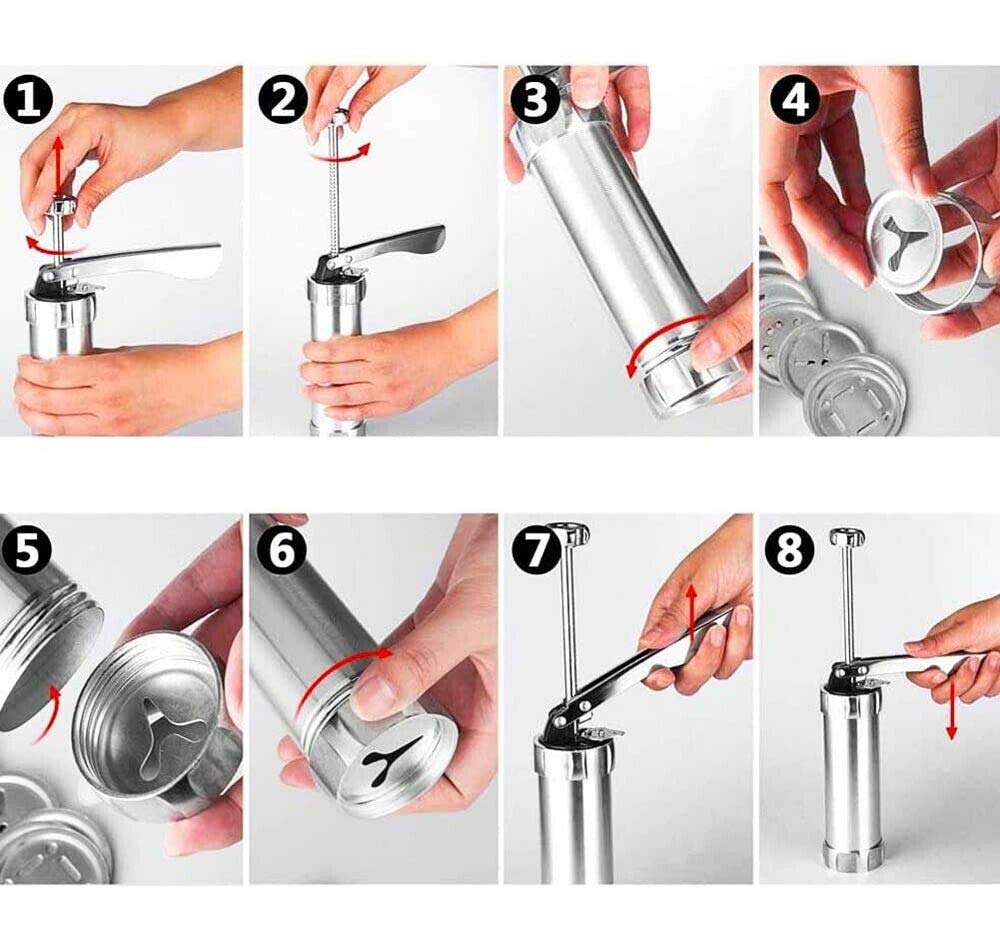 1
2
3
4
5
6
7
8