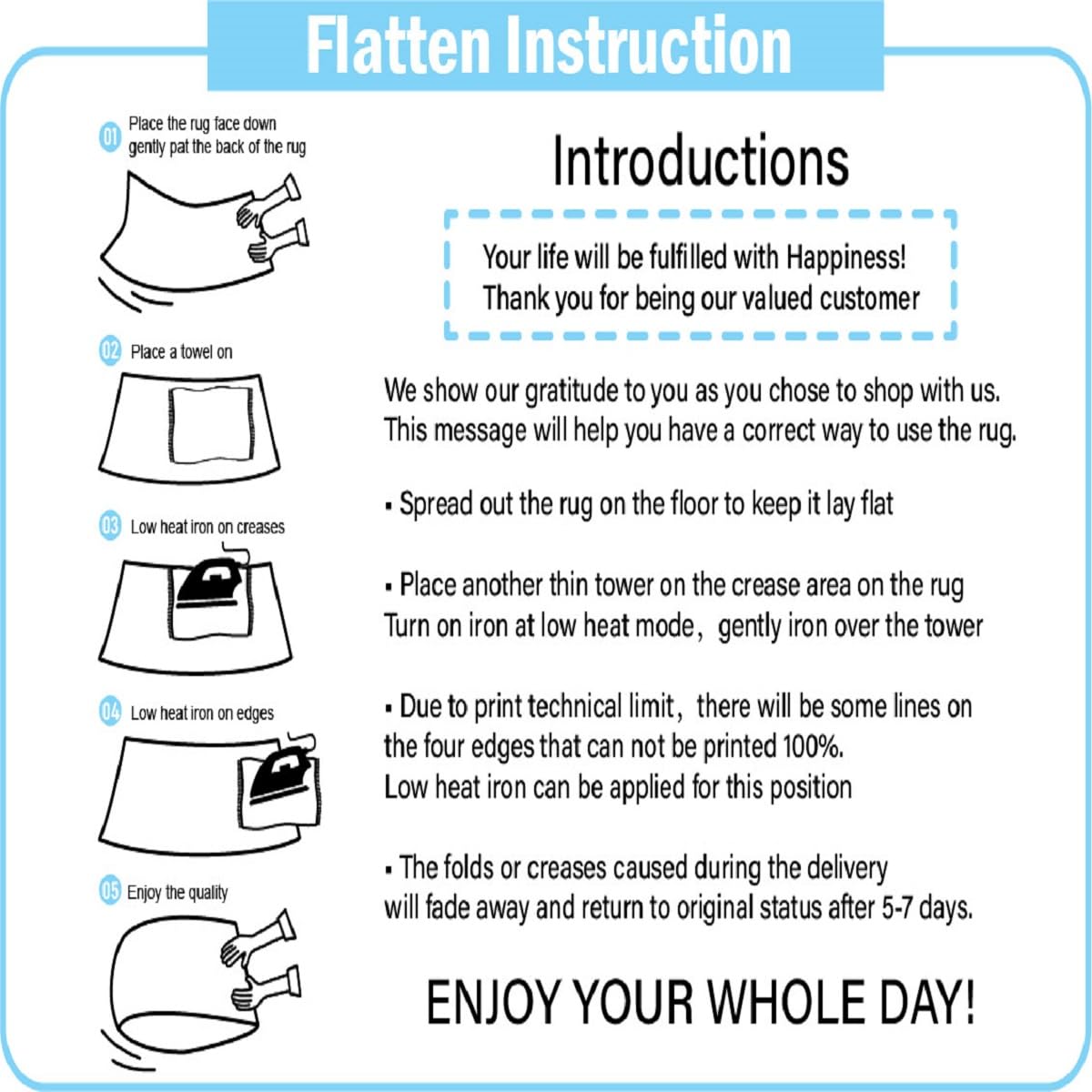 Flatten Instruction

01 Place the rug face down gently pat the back of the rug

02 Place a towel on

03 Low heat iron on creases

04 Low heat iron on edges

05 Enjoy the quality

Introductions

Your life will be fulfilled with Happiness!
Thank you for being our valued customer

We show our gratitude to you as you chose to shop with us. This message will help you have a correct way to use the rug.

▪ Spread out the rug on the floor to keep it lay flat

▪ Place another thin tower on the crease area on the rug
Turn on iron at low heat mode, gently iron over the tower

▪ Due to print technical limit, there will be some lines on the four edges that can not be printed 100%.
Low heat iron can be applied for this position

▪ The folds or creases caused during the delivery will fade away and return to original status after 5-7 days.

ENJOY YOUR WHOLE DAY!