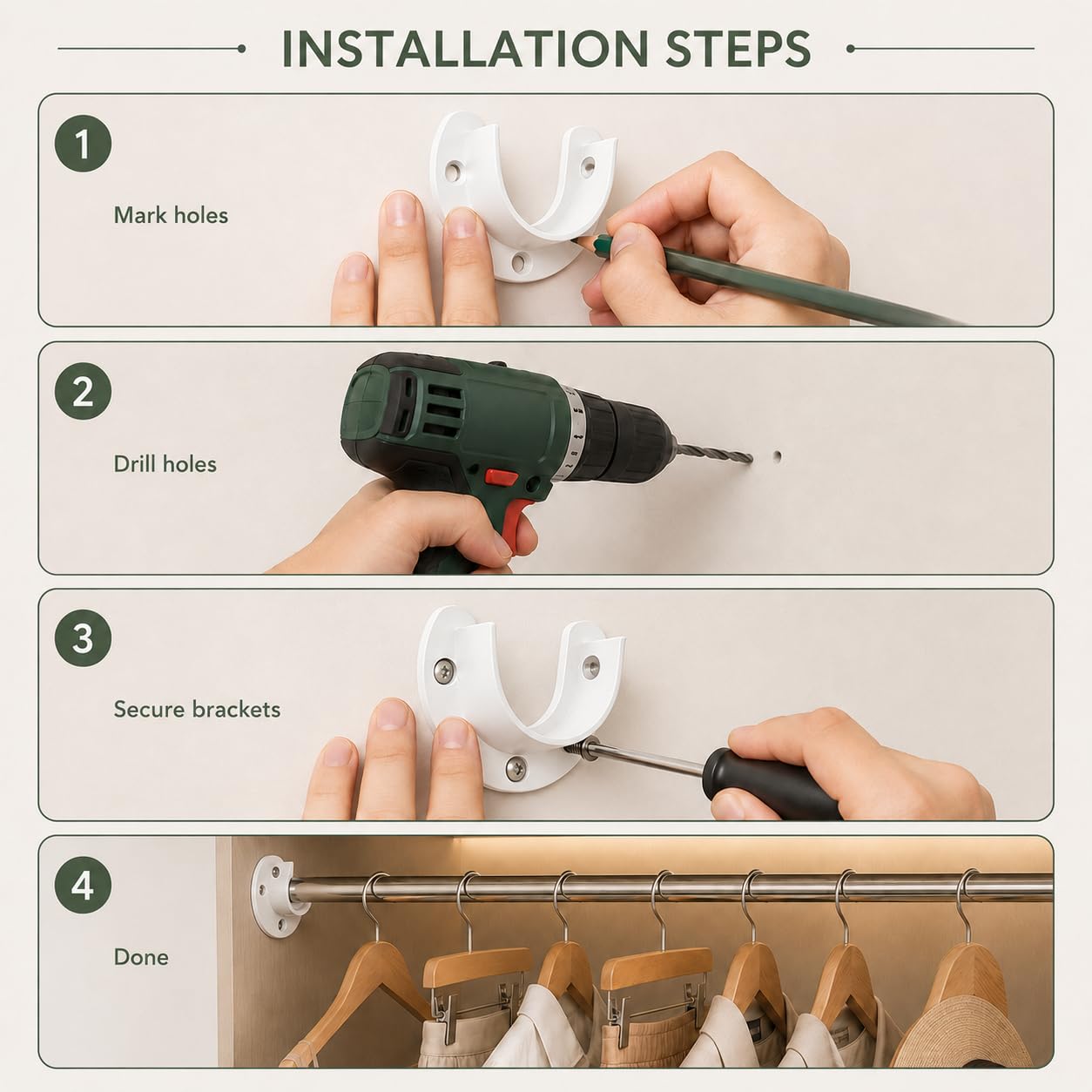 INSTALLATION STEPS

1

Mark holes

2

Drill holes

3

Secure brackets

4

Done