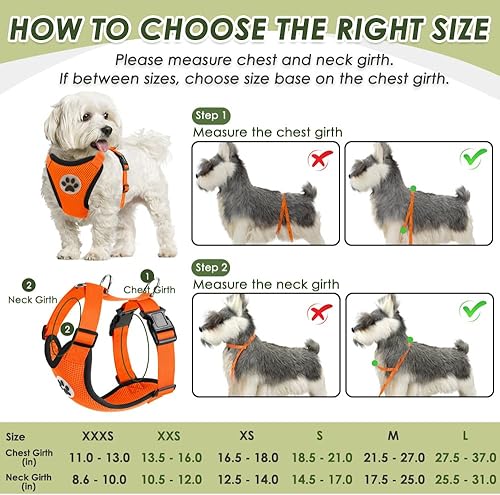 HOW TO CHOOSE THE RIGHT SIZE

Please measure chest and neck girth.
If between sizes, choose size base on the chest girth.

Step 1
Measure the chest girth

Step 2
Measure the neck girth

2
Neck Girth

1
Chest Girth

2

| Size | XXXS | XXS | XS | S | M | L |
|---|---|---|---|---|---|---|
| Chest Girth (in) | 11.0 - 13.0 | 13.5 - 16.0 | 16.5 - 18.0 | 18.5 - 21.0 | 21.5 - 27.0 | 27.5 - 37.0 |
| Neck Girth (in) | 8.6 - 10.0 | 10.5 - 12.0 | 12.5 - 14.0 | 14.5 - 17.0 | 17.5 - 25.0 | 25.5 - 31.0 |