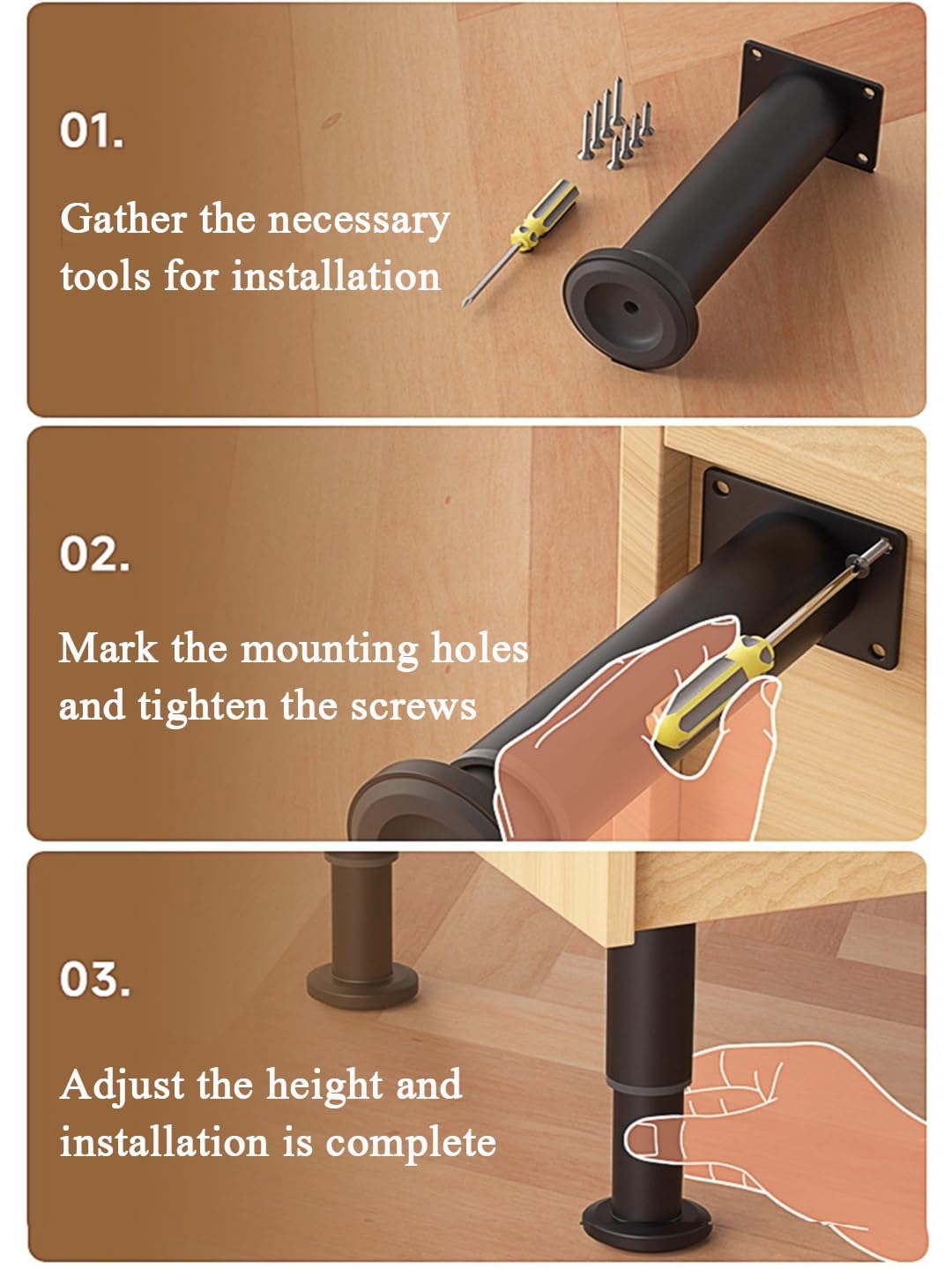 01.

Gather the necessary tools for installation

02.

Mark the mounting holes and tighten the screws

03.

Adjust the height and installation is complete