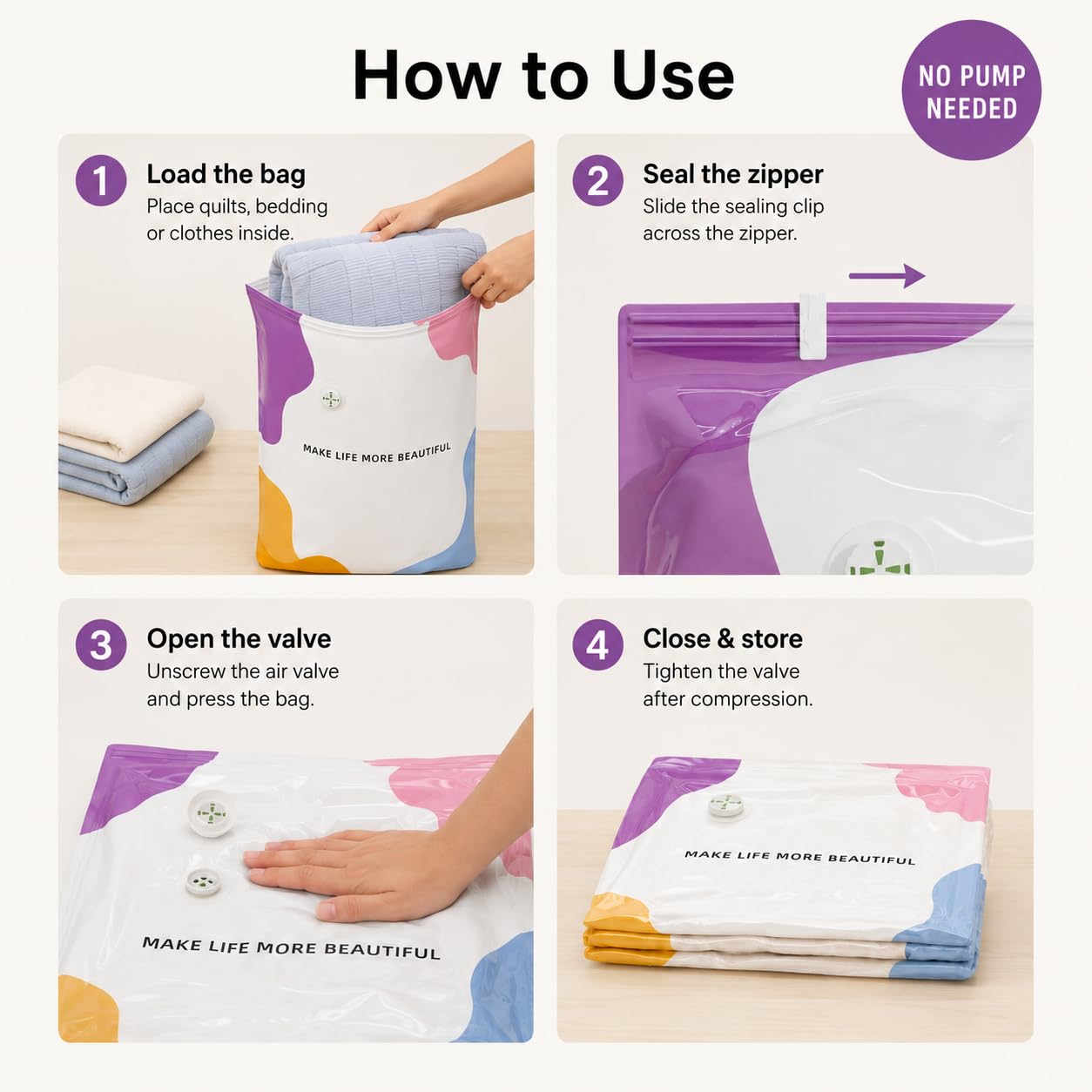 How to Use

NO PUMP NEEDED

1 Load the bag
Place quilts, bedding or clothes inside.

MAKE LIFE MORE BEAUTIFUL

2 Seal the zipper
Slide the sealing clip across the zipper.

3 Open the valve
Unscrew the air valve and press the bag.

MAKE LIFE MORE BEAUTIFUL

4 Close & store
Tighten the valve after compression.

MAKE LIFE MORE BEAUTIFUL