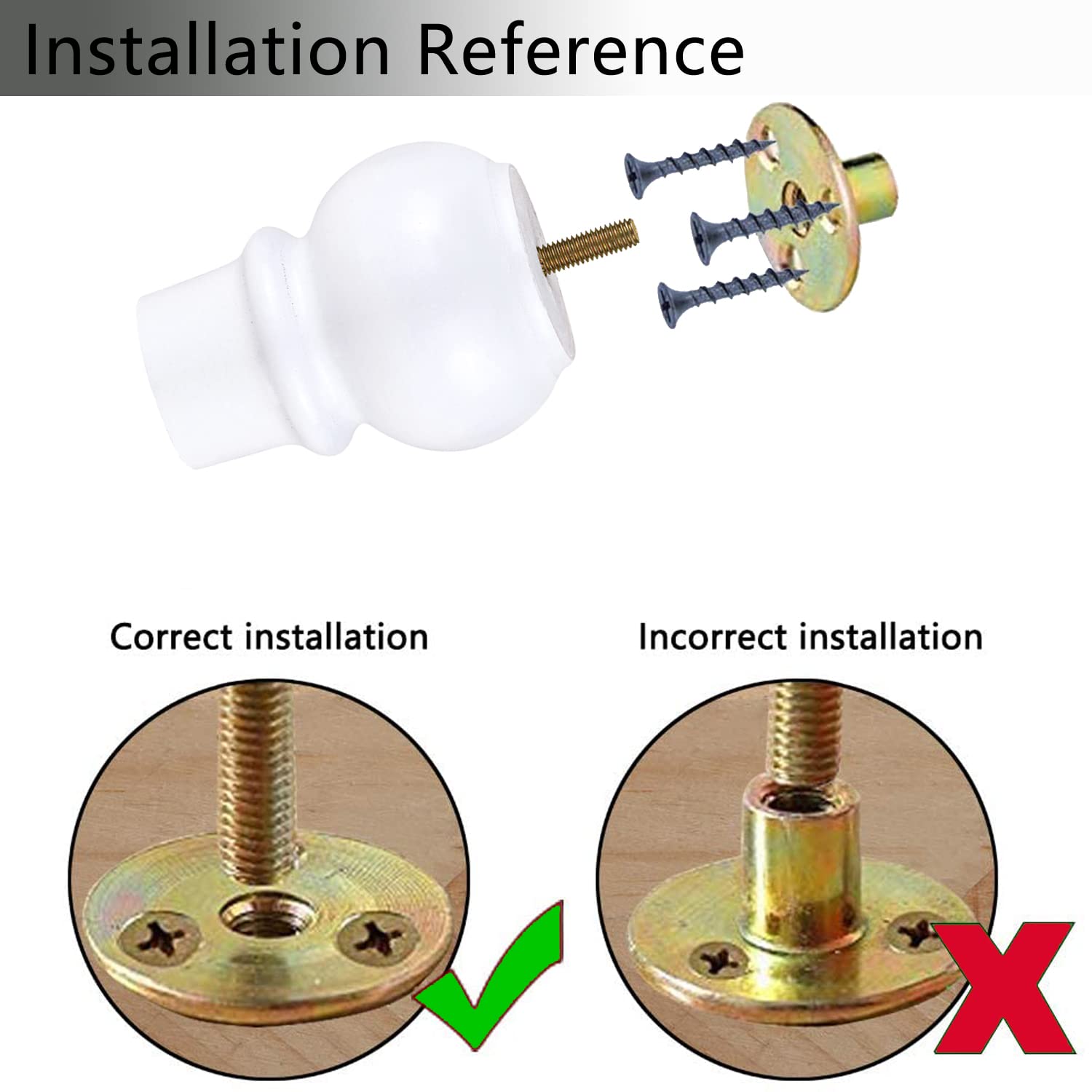 Installation Reference

Correct installation

Incorrect installation