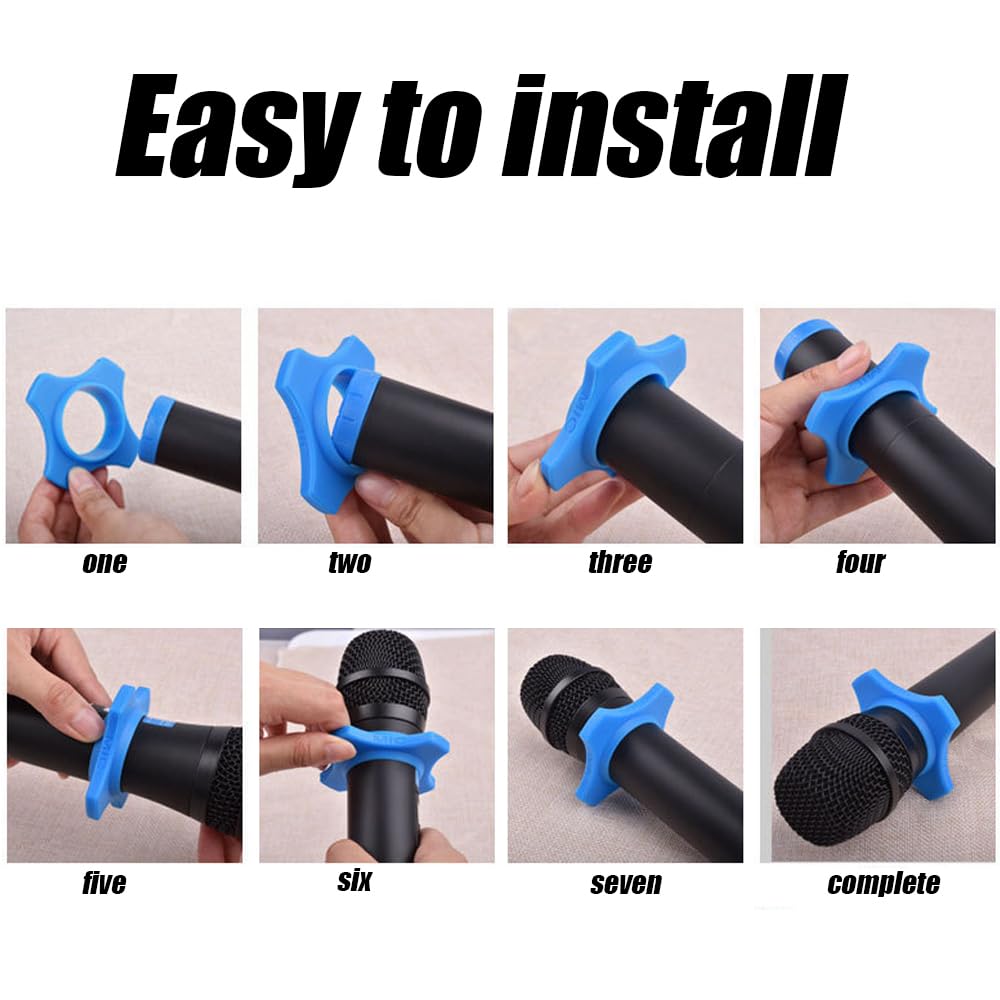 Easy to install

one

two

three

four

five

six

seven

complete