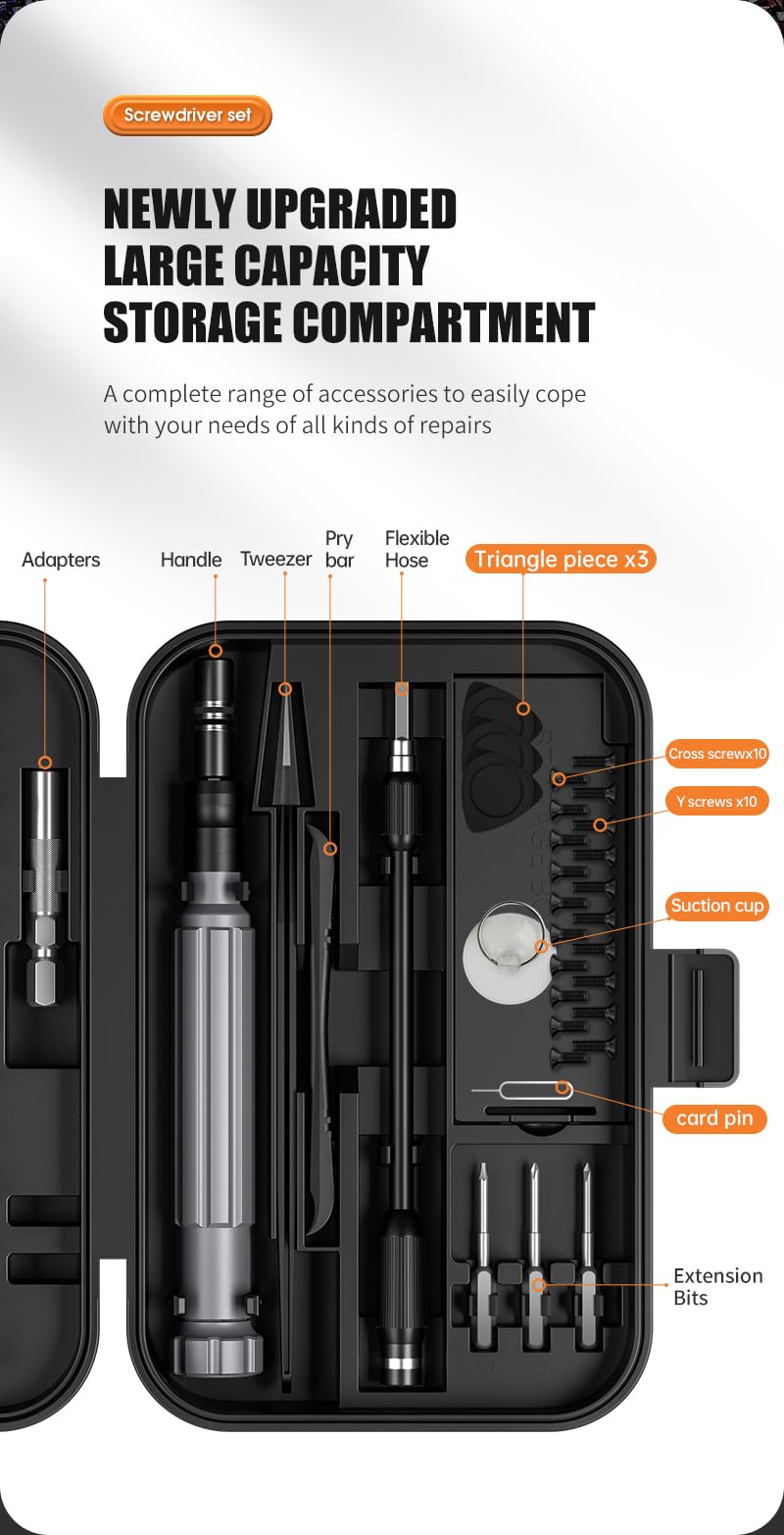 Screwdriver set

NEWLY UPGRADED LARGE CAPACITY STORAGE COMPARTMENT

A complete range of accessories to easily cope with your needs of all kinds of repairs

Adapters

Handle

Tweezer

Pry bar

Flexible Hose

Triangle piece x3

Cross screwx10

Y screws x10

Suction cup

card pin

Extension Bits