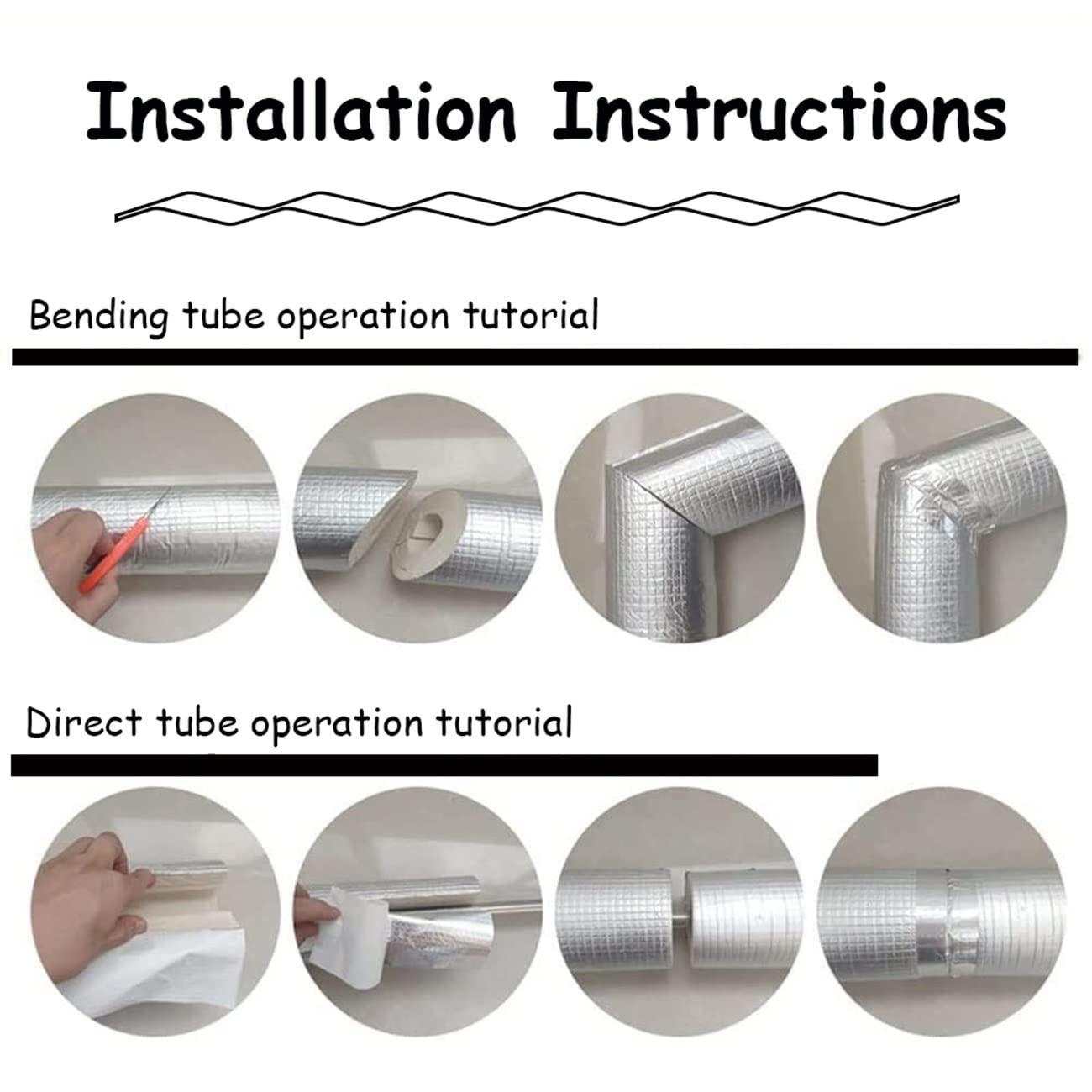 Installation Instructions

Bending tube operation tutorial

Direct tube operation tutorial