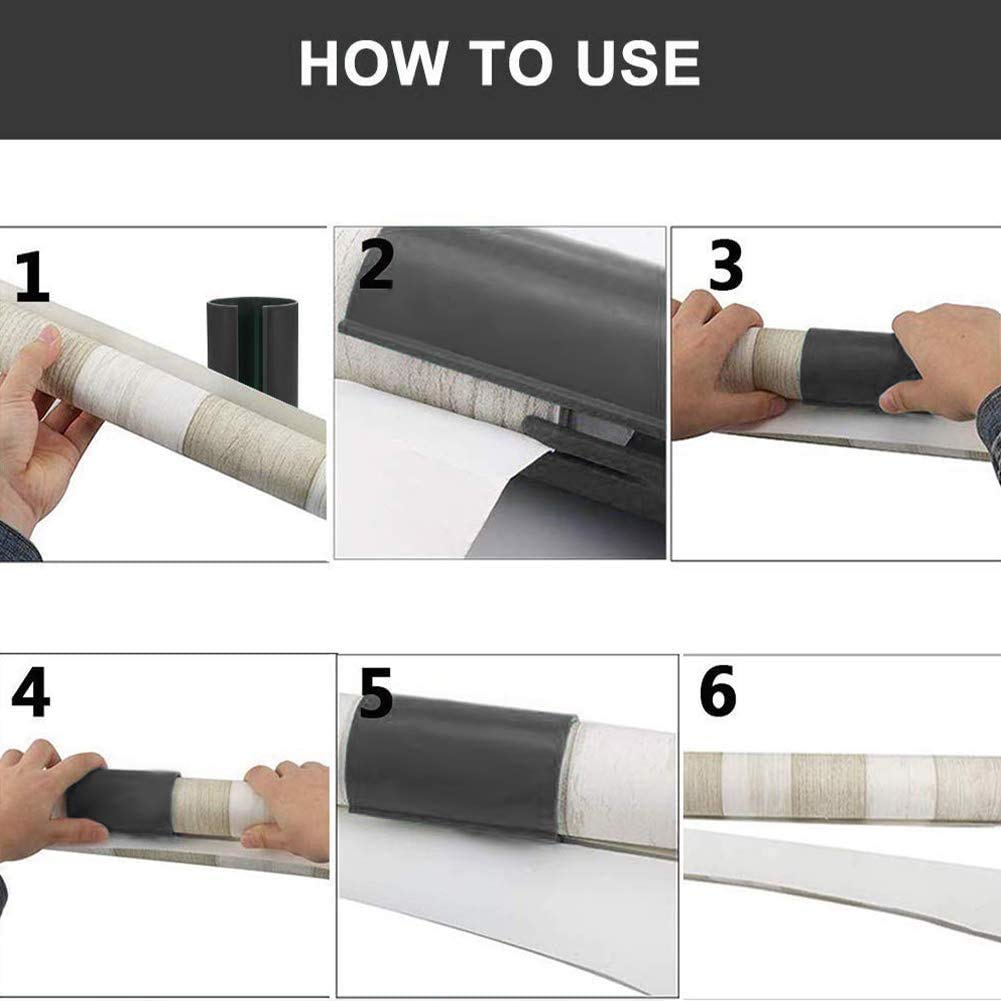 HOW TO USE

1

2

3

4

5

6