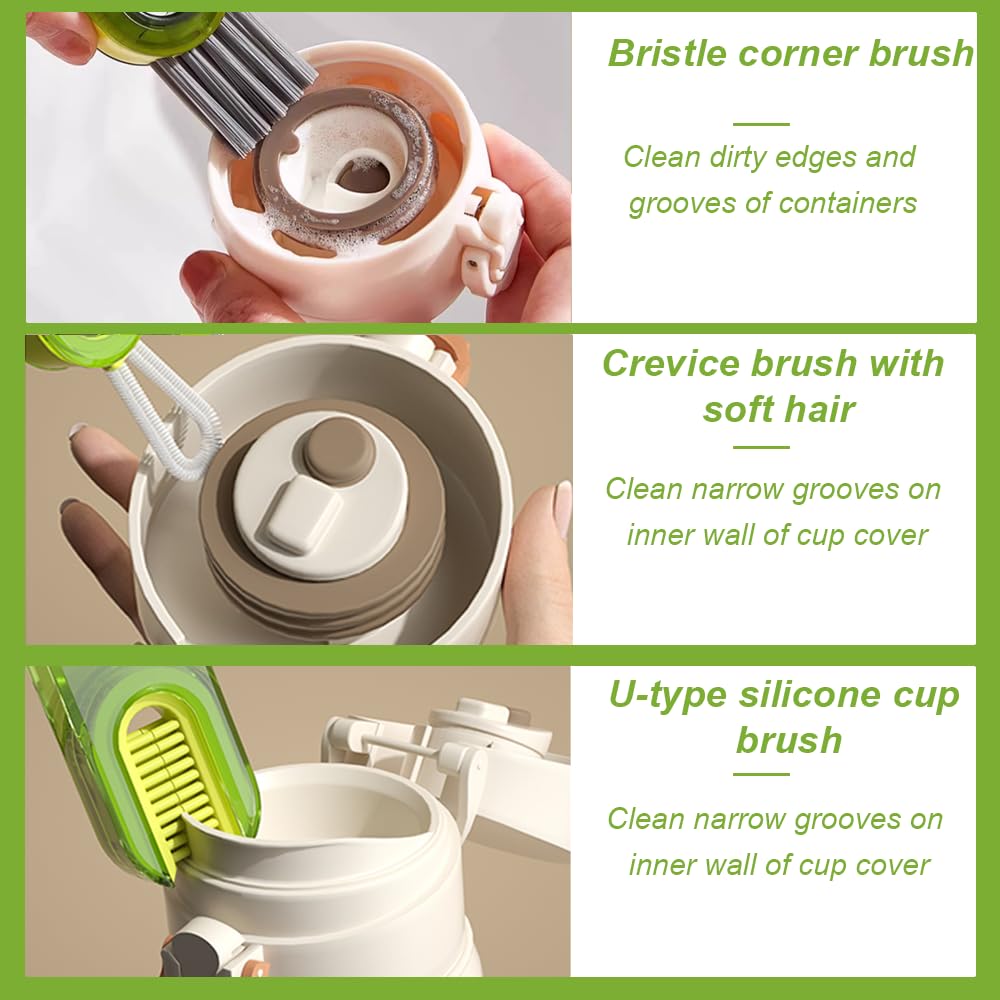 Bristle corner brush

Clean dirty edges and grooves of containers

Crevice brush with soft hair

Clean narrow grooves on inner wall of cup cover

U-type silicone cup brush

Clean narrow grooves on inner wall of cup cover