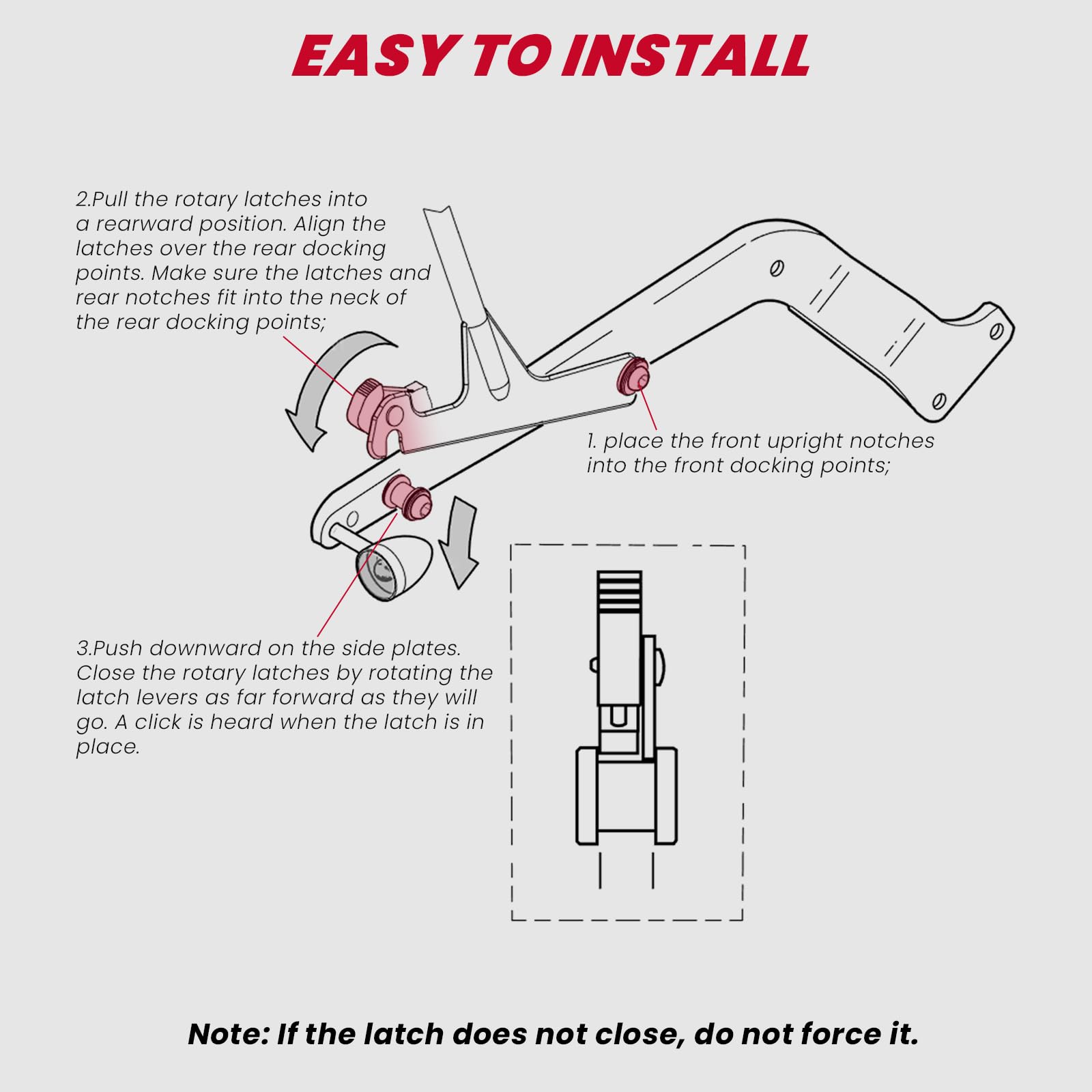 EASY TO INSTALL

2.Pull the rotary latches into a rearward position. Align the latches over the rear docking points. Make sure the latches and rear notches fit into the neck of the rear docking points;

1. place the front upright notches into the front docking points;

3.Push downward on the side plates. Close the rotary latches by rotating the latch levers as far forward as they will go. A click is heard when the latch is in place.

Note: If the latch does not close, do not force it.