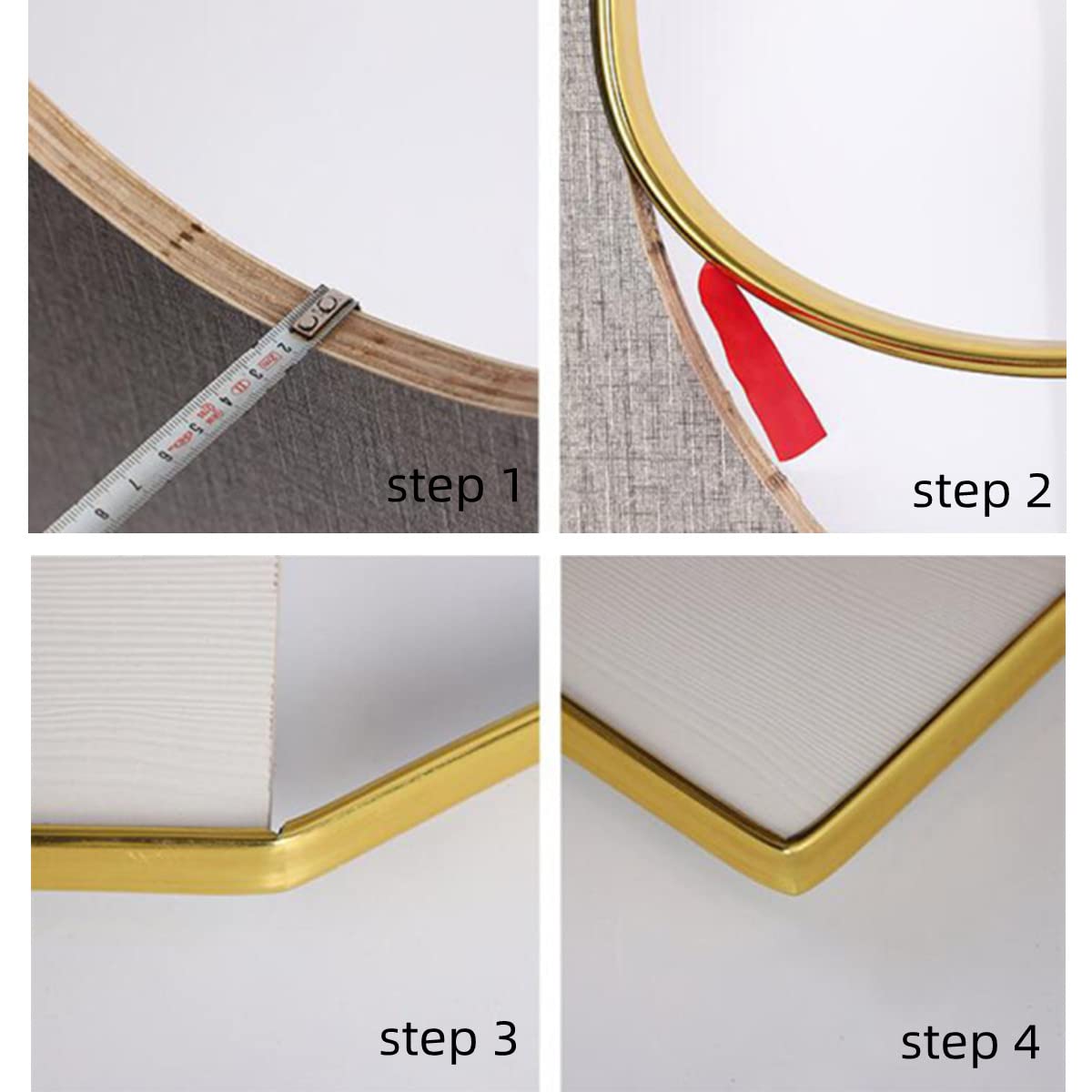 2 3 4 5 6 7 8

step 1

step 2

step 3

step 4