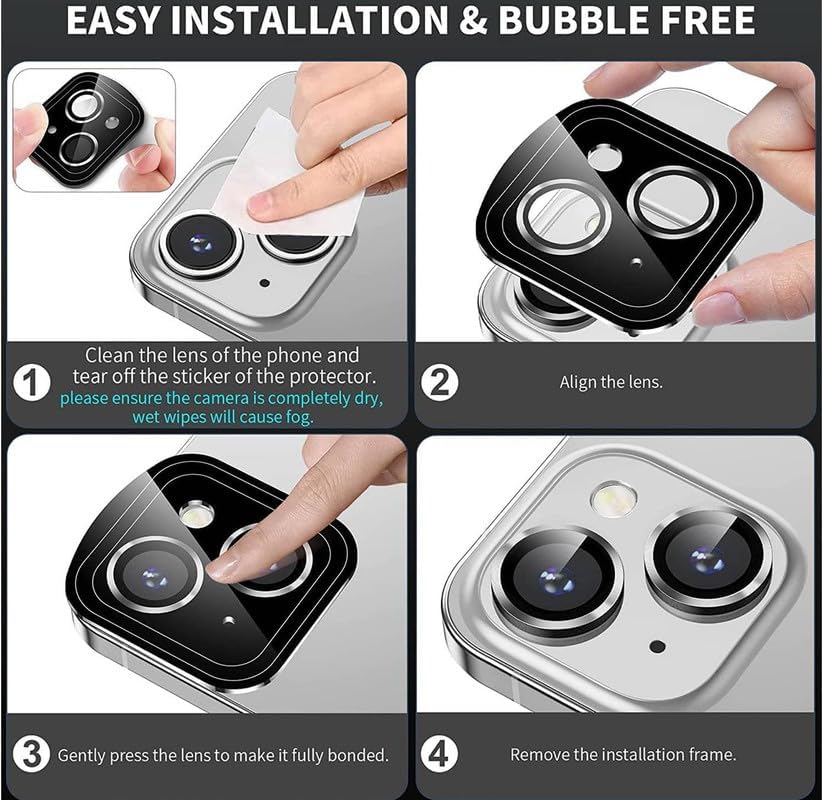 EASY INSTALLATION & BUBBLE FREE

1 Clean the lens of the phone and tear off the sticker of the protector. please ensure the camera is completely dry, wet wipes will cause fog.

2 Align the lens.

3 Gently press the lens to make it fully bonded.

4 Remove the installation frame.