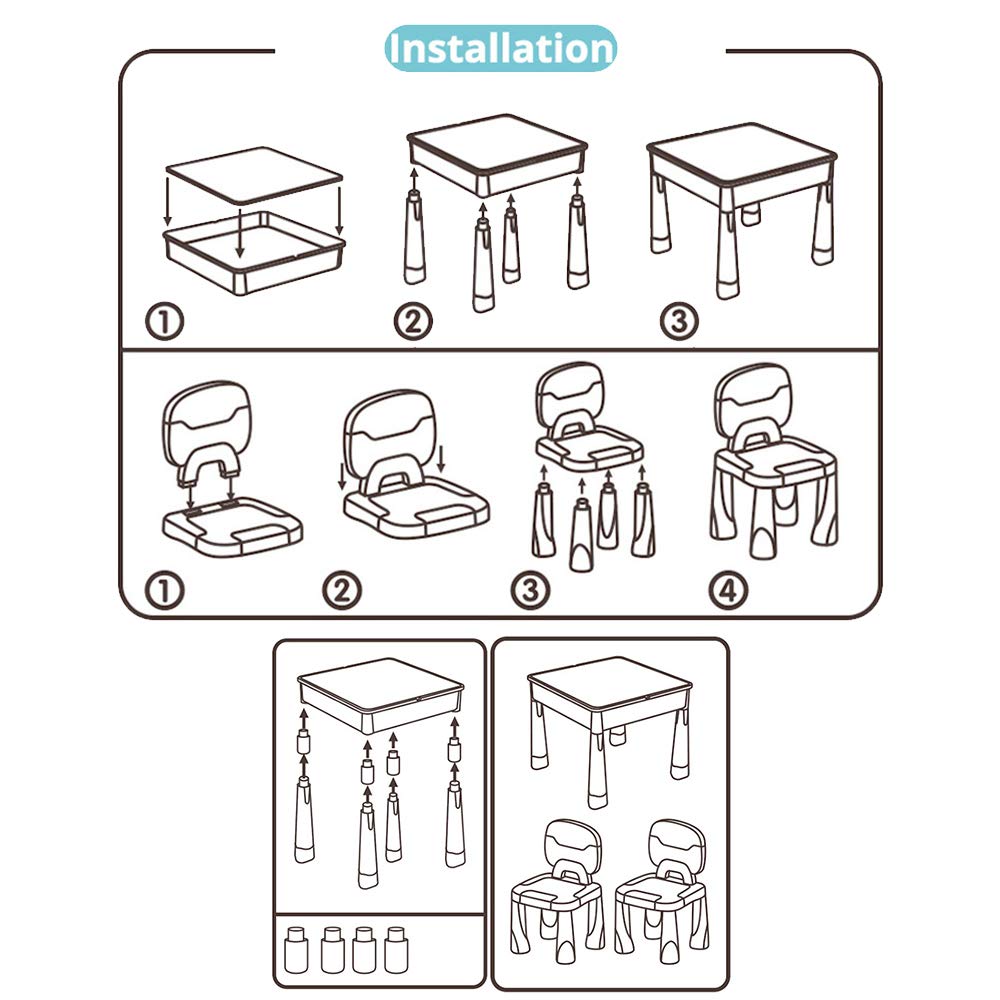 Installation

①
②
③

①
②
③
④