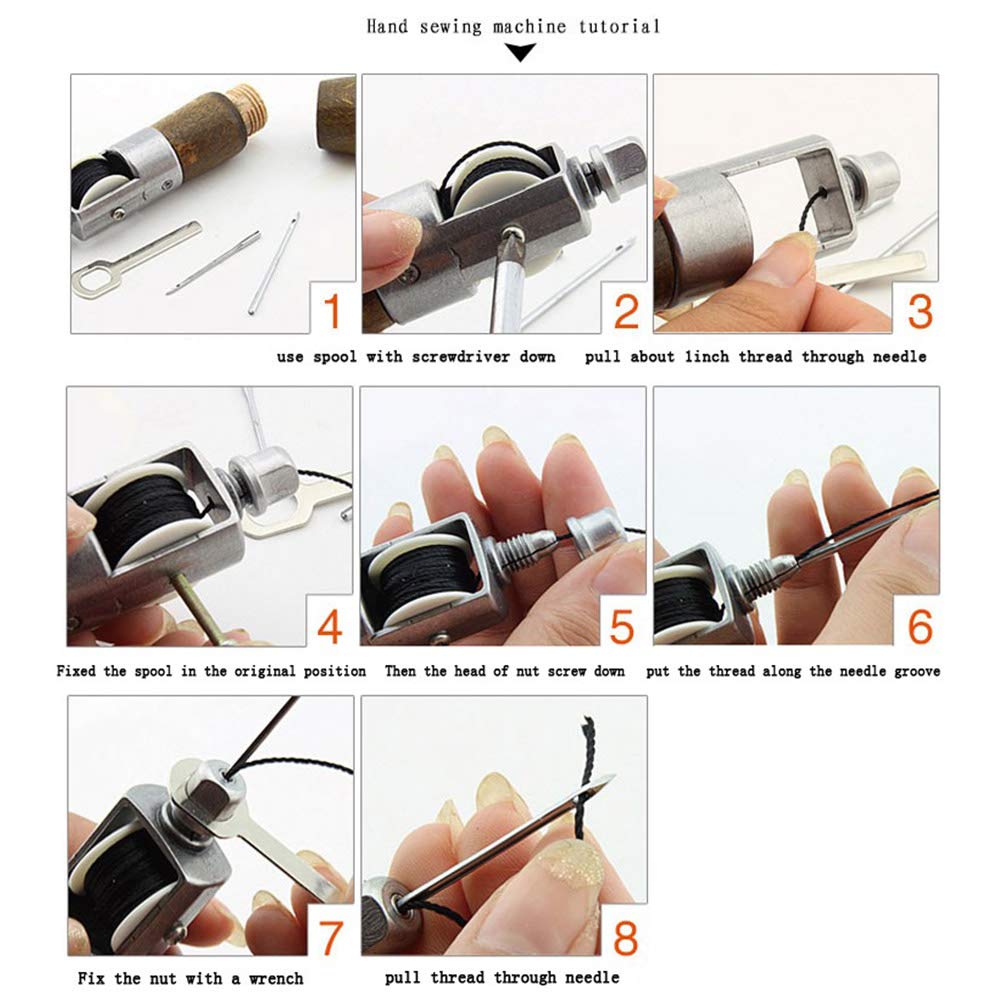 Hand sewing machine tutorial

1

2

3

use spool with screwdriver down    pull about 1inch thread through needle

4

5

6

Fixed the spool in the original position    Then the head of nut screw down    put the thread along the needle groove

7

8

Fix the nut with a wrench    pull thread through needle