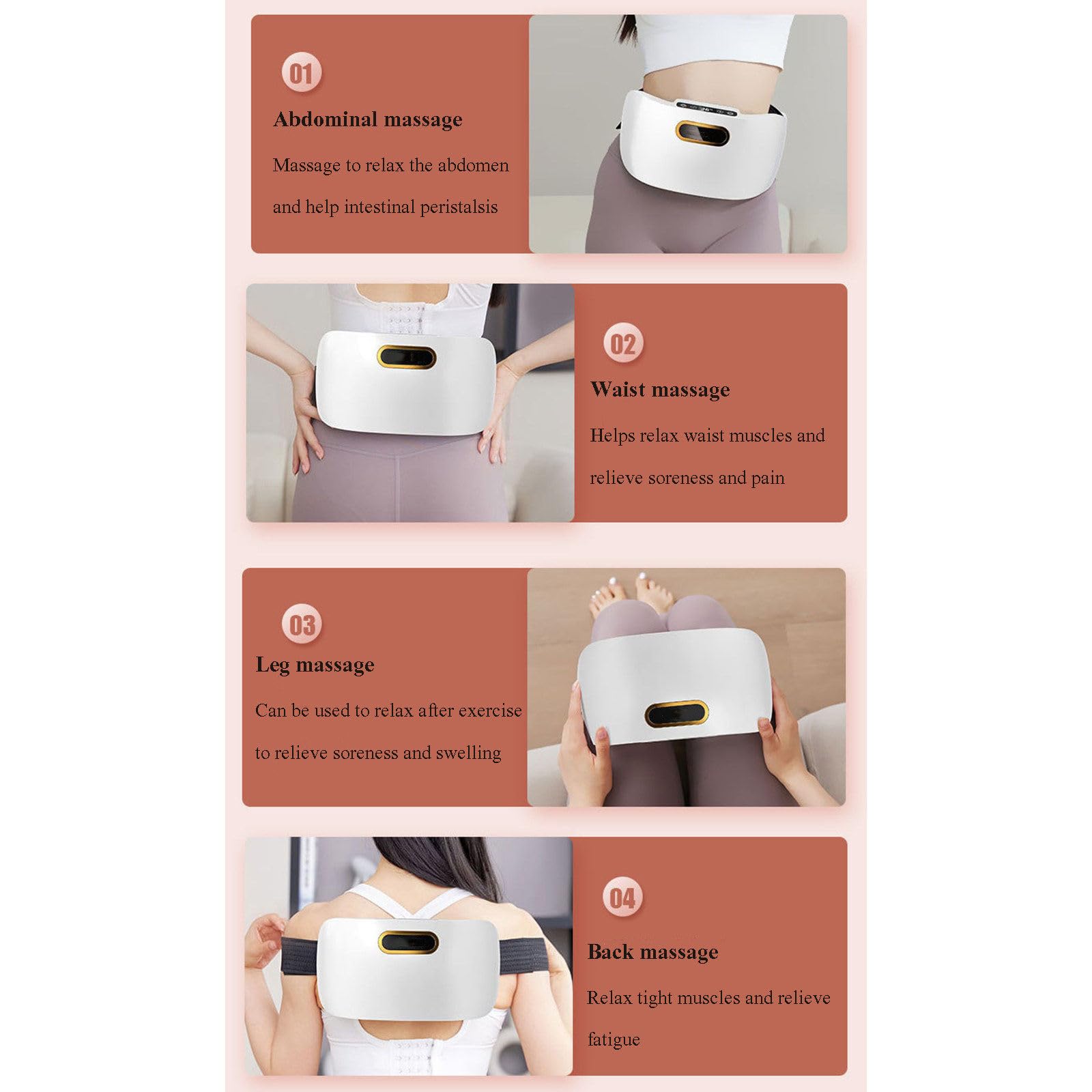 01

Abdominal massage

Massage to relax the abdomen and help intestinal peristalsis

02

Waist massage

Helps relax waist muscles and relieve soreness and pain

03

Leg massage

Can be used to relax after exercise to relieve soreness and swelling

04

Back massage

Relax tight muscles and relieve fatigue