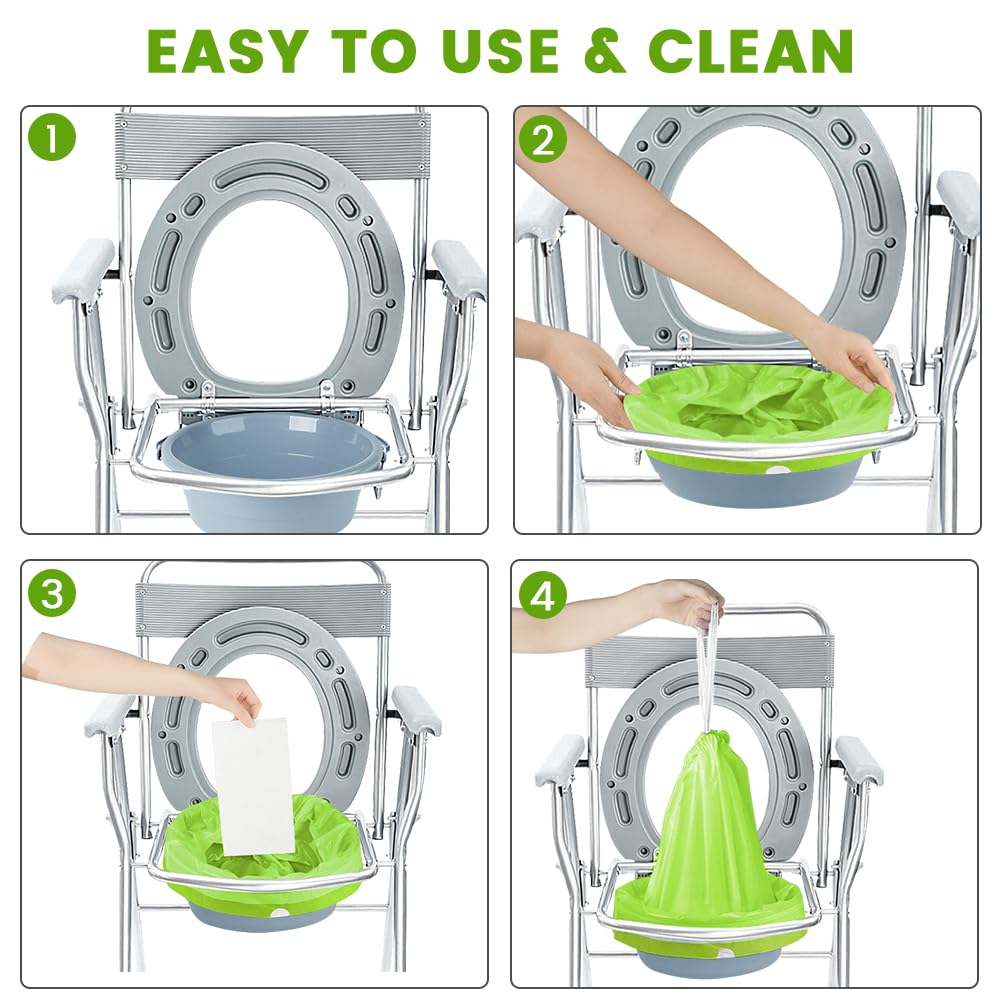 EASY TO USE & CLEAN

1

2

3

4