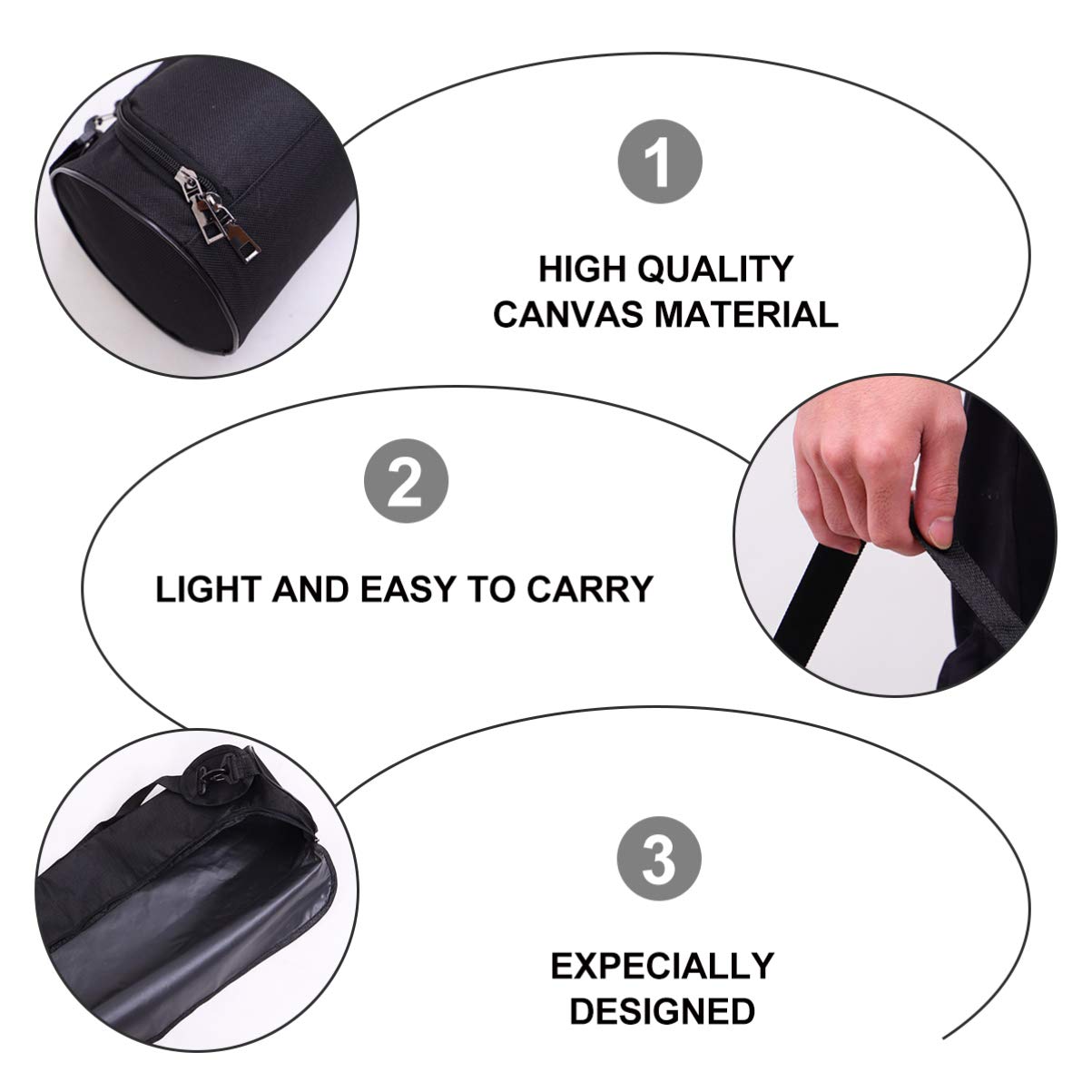 1

HIGH QUALITY CANVAS MATERIAL

2

LIGHT AND EASY TO CARRY

3

EXPECIALLY DESIGNED