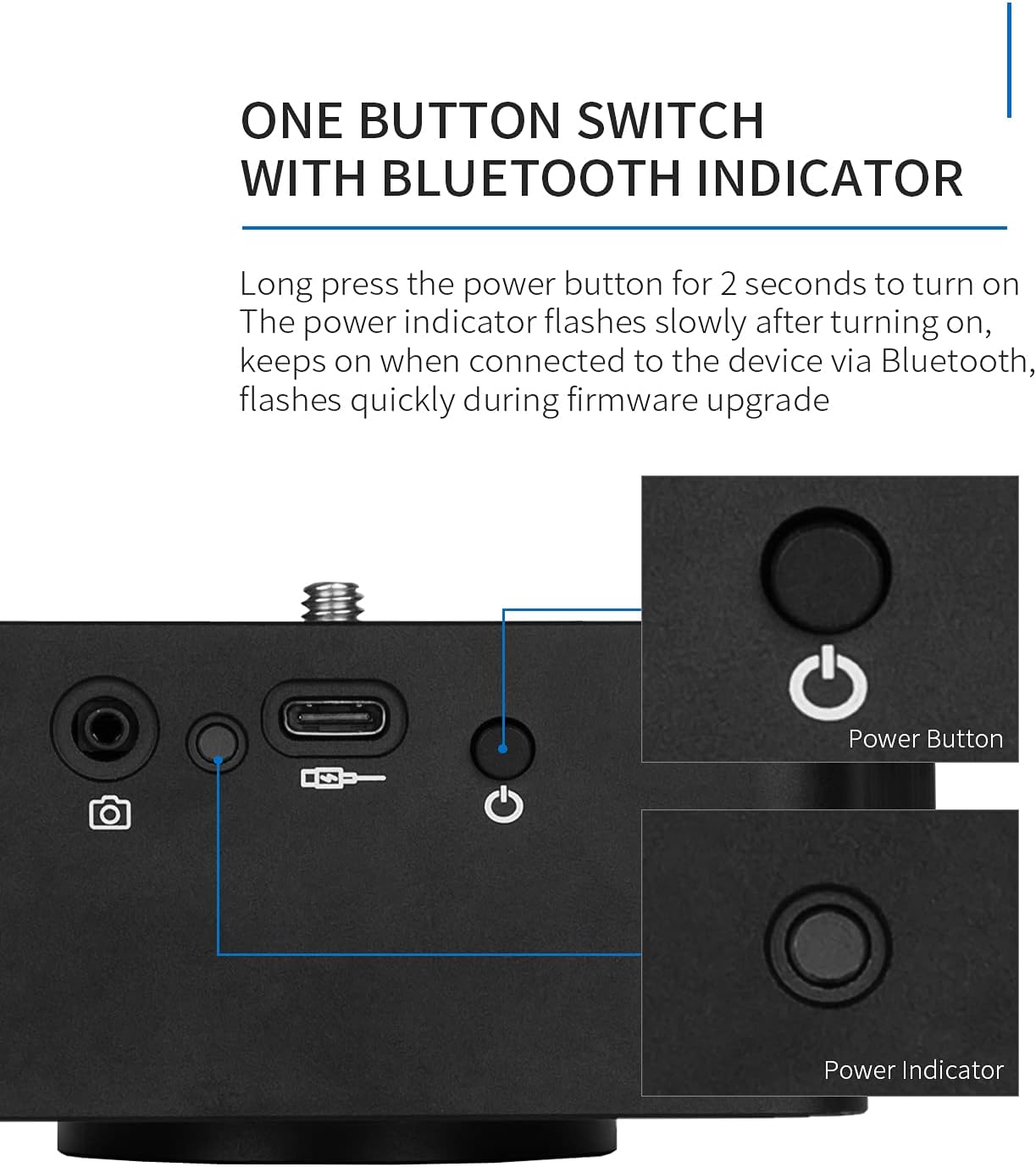 ONE BUTTON SWITCH
WITH BLUETOOTH INDICATOR

Long press the power button for 2 seconds to turn on
The power indicator flashes slowly after turning on,
keeps on when connected to the device via Bluetooth,
flashes quickly during firmware upgrade

Power Button

Power Indicator