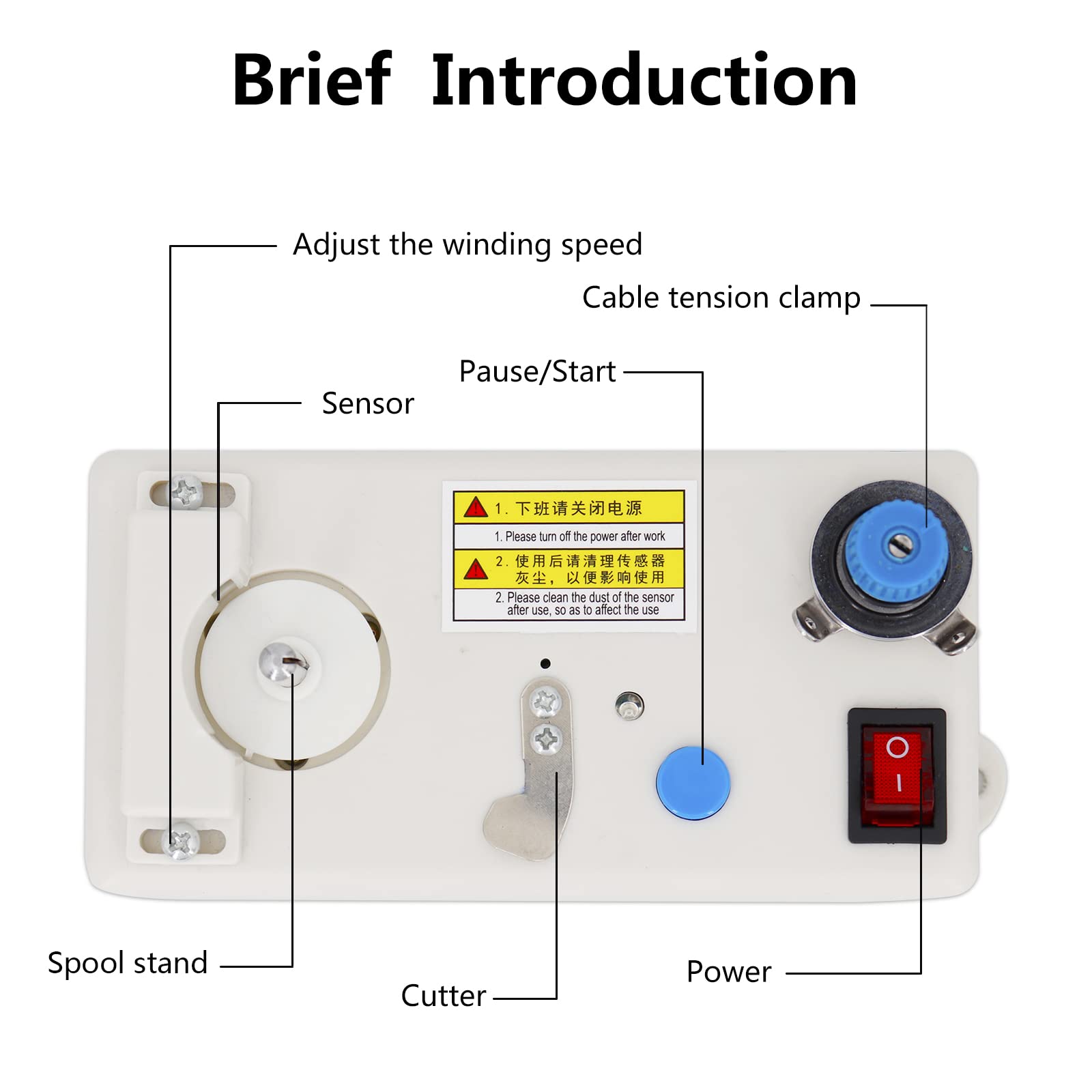 Brief Introduction

Adjust the winding speed

Cable tension clamp

Pause/Start

Sensor

1. 下班请关闭电源
1. Please turn off the power after work
2. 使用后请清理传感器灰尘，以便影响使用
2. Please clean the dust of the sensor after use, so as to affect the use

O
I

Spool stand

Cutter

Power