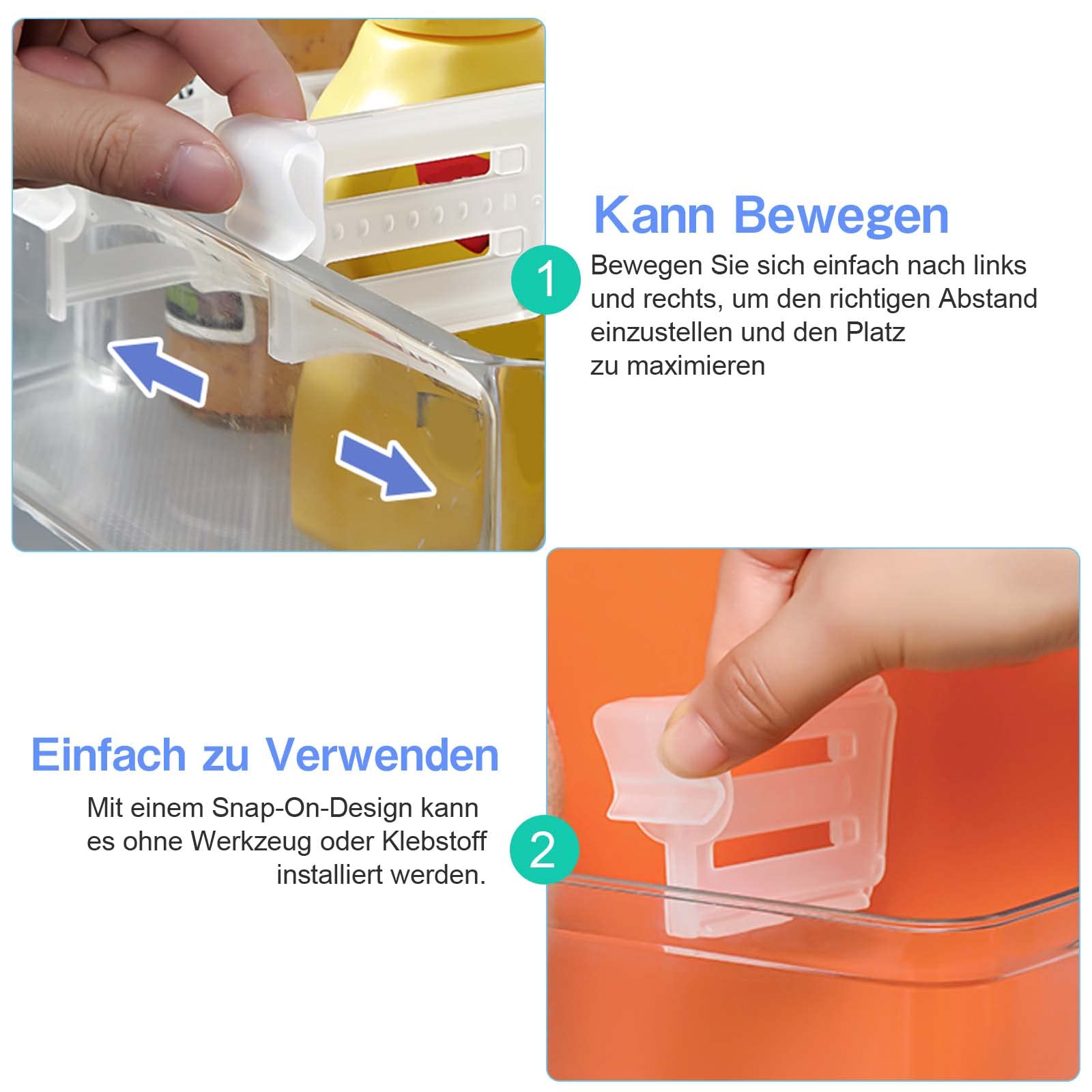 Kann Bewegen

1

Bewegen Sie sich einfach nach links und rechts, um den richtigen Abstand einzustellen und den Platz zu maximieren

Einfach zu Verwenden

Mit einem Snap-On-Design kann es ohne Werkzeug oder Klebstoff installiert werden.

2