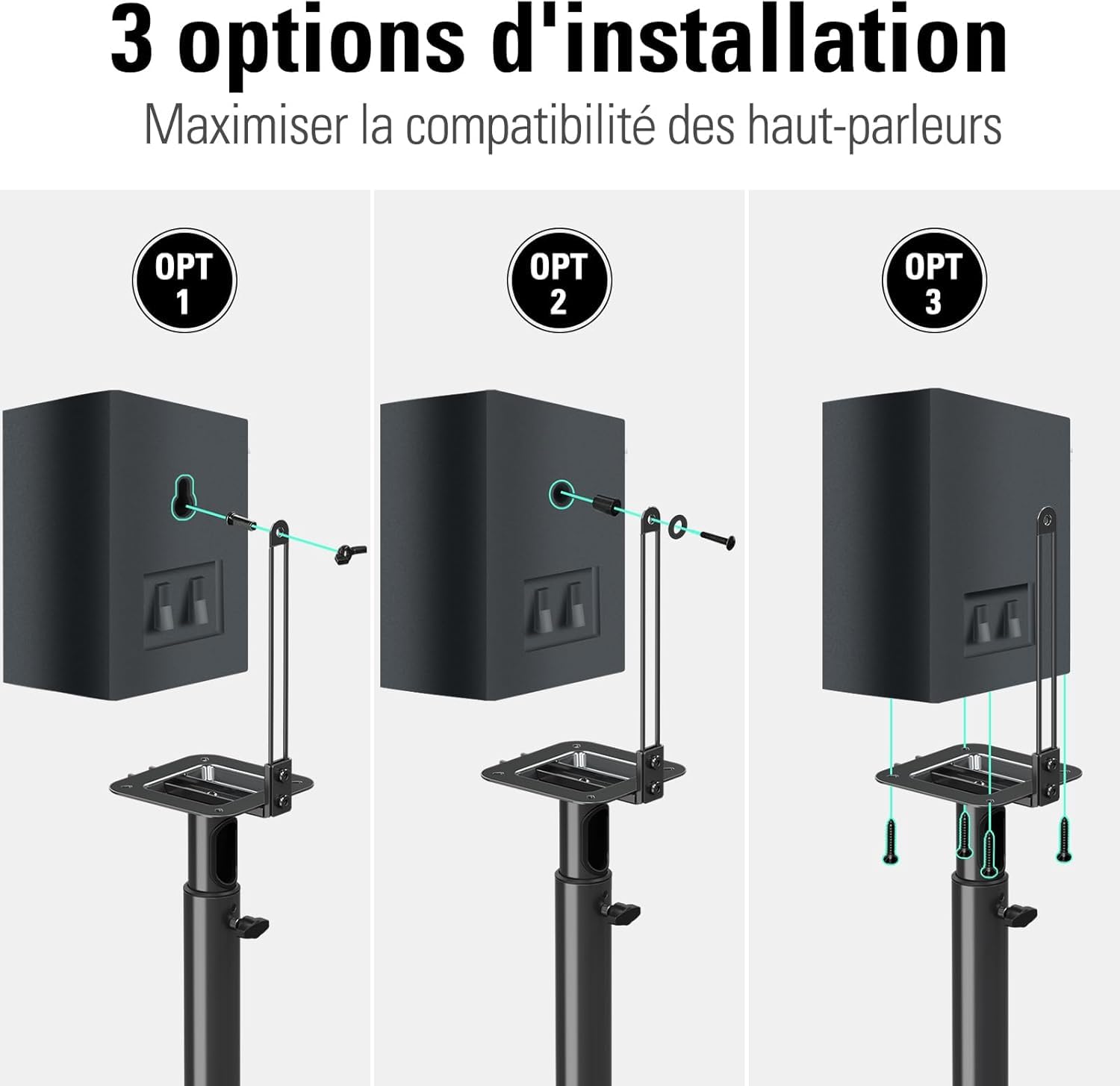 3 options d'installation

Maximiser la compatibilité des haut-parleurs

OPT 1

OPT 2

OPT 3