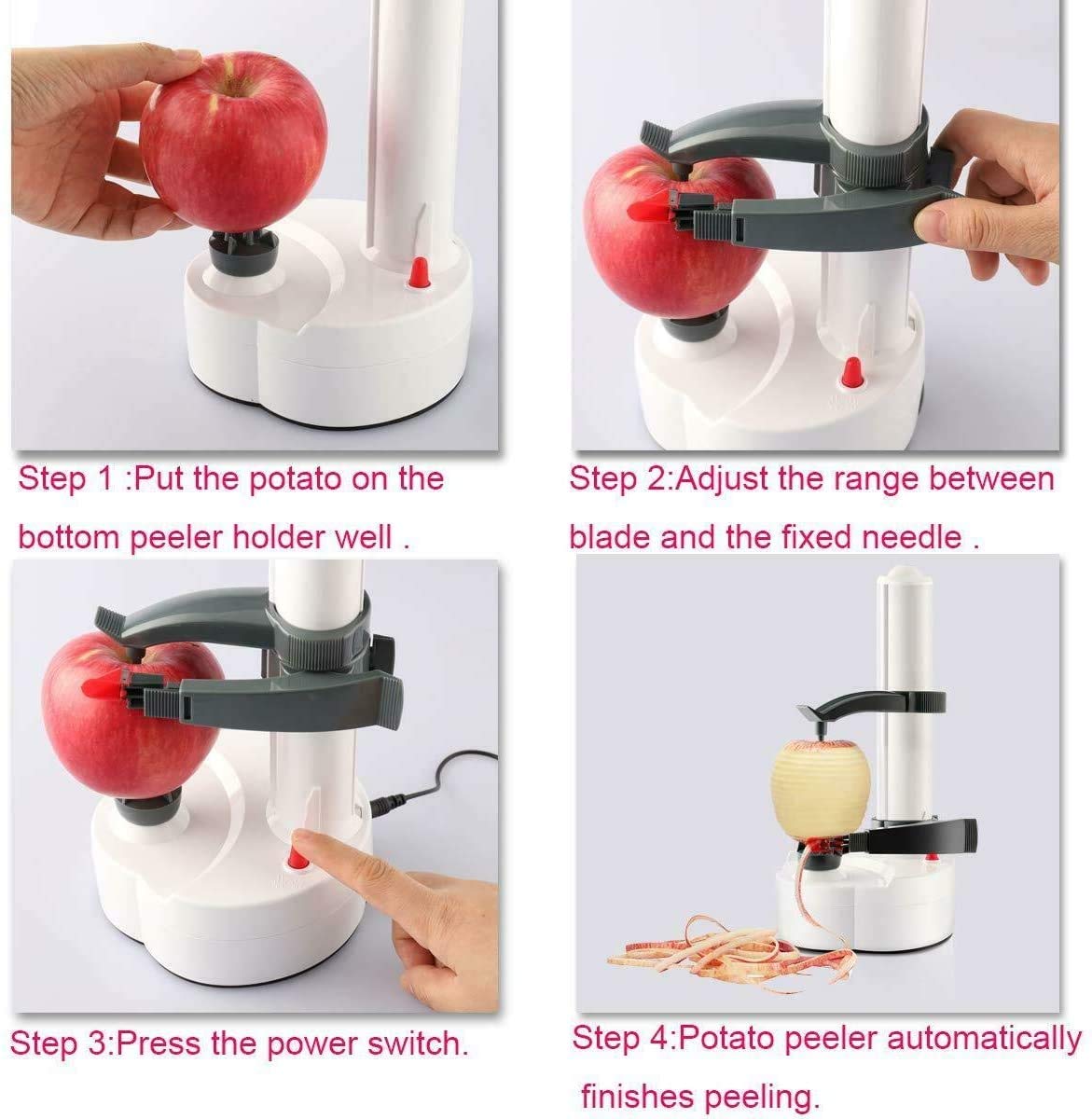 Step 1 :Put the potato on the bottom peeler holder well .

Step 2:Adjust the range between blade and the fixed needle .

Step 3:Press the power switch.

Step 4:Potato peeler automatically finishes peeling.