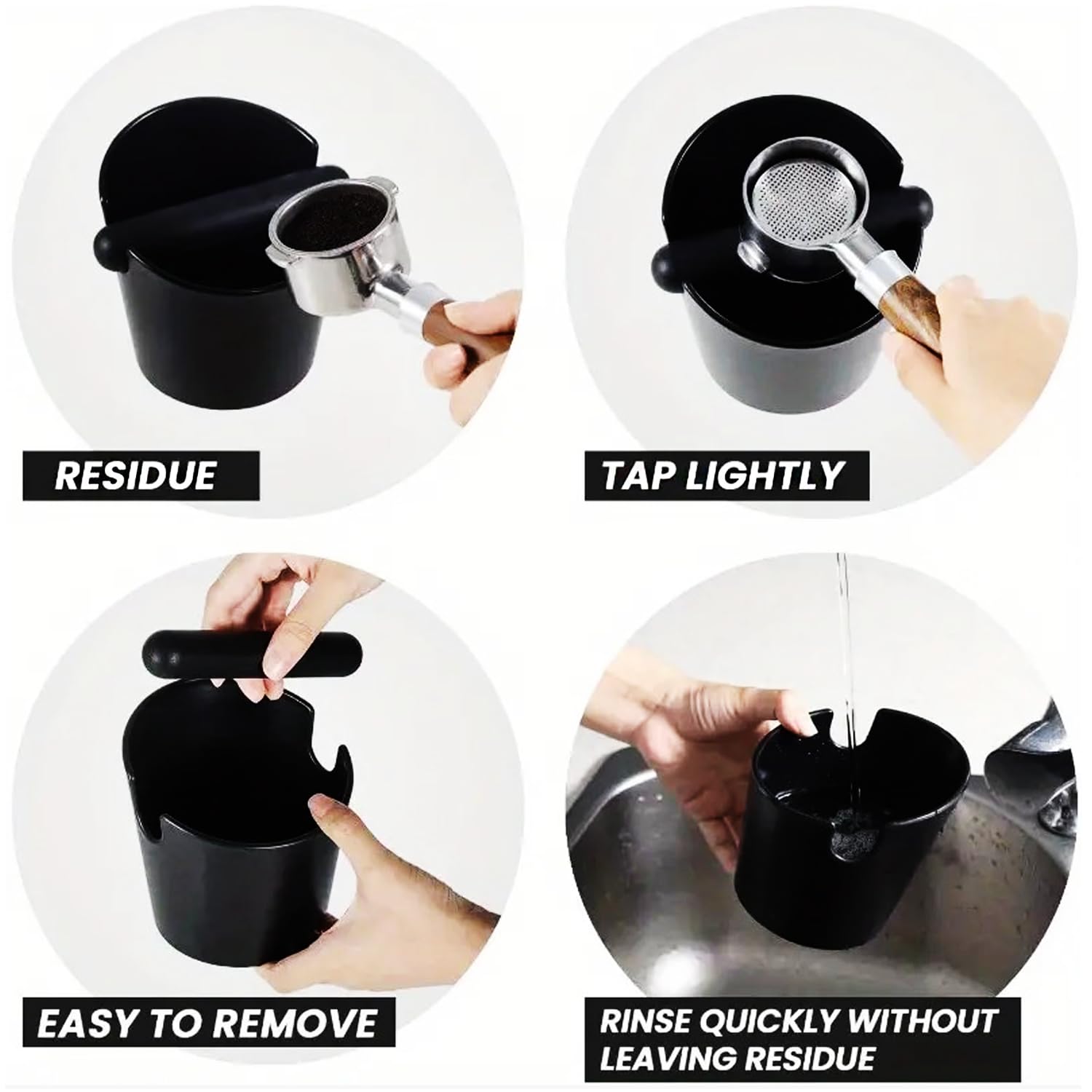 RESIDUE

TAP LIGHTLY

EASY TO REMOVE

RINSE QUICKLY WITHOUT LEAVING RESIDUE