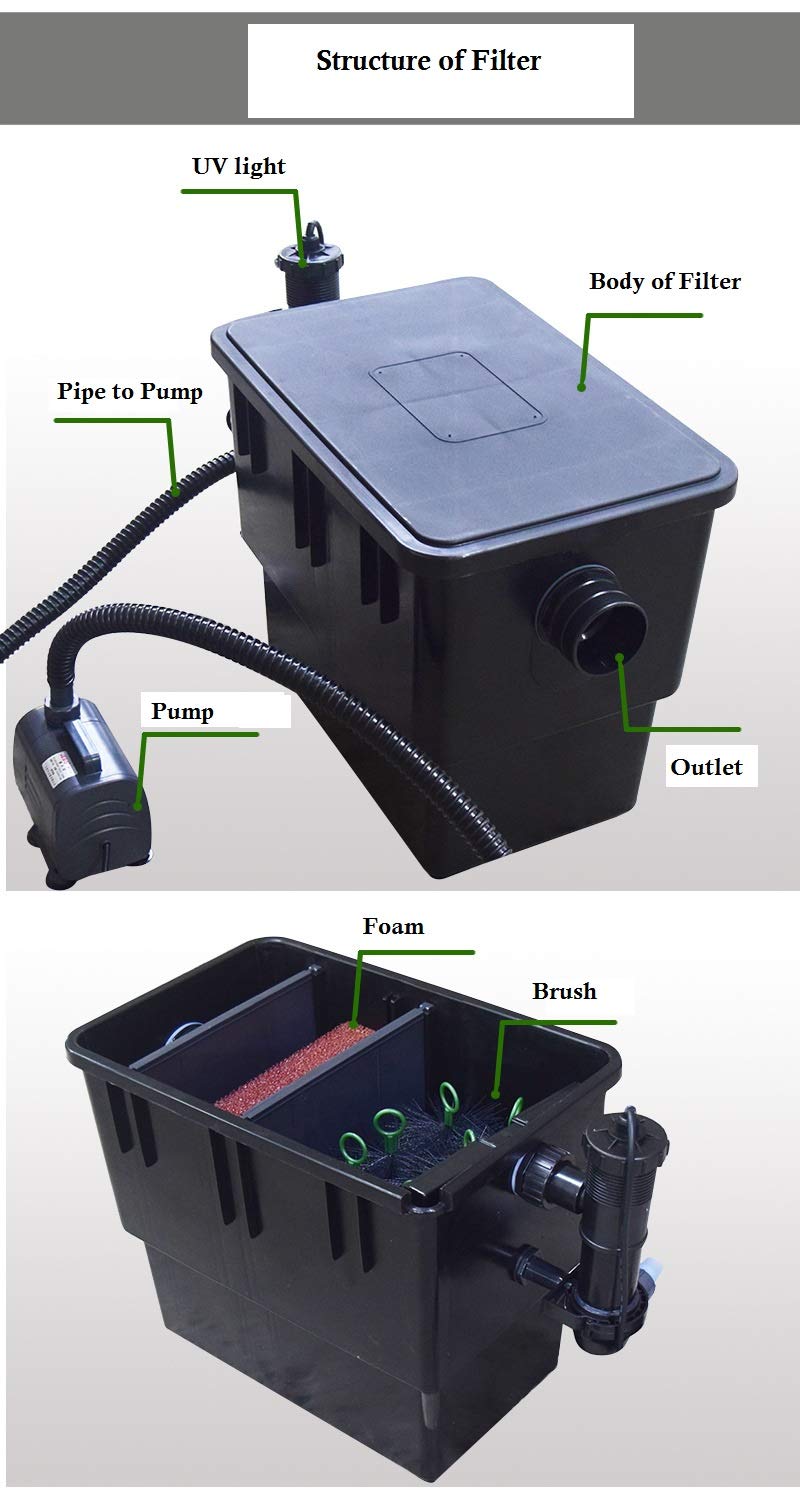 Structure of Filter

UV light

Body of Filter

Pipe to Pump

Pump

Outlet

Foam

Brush