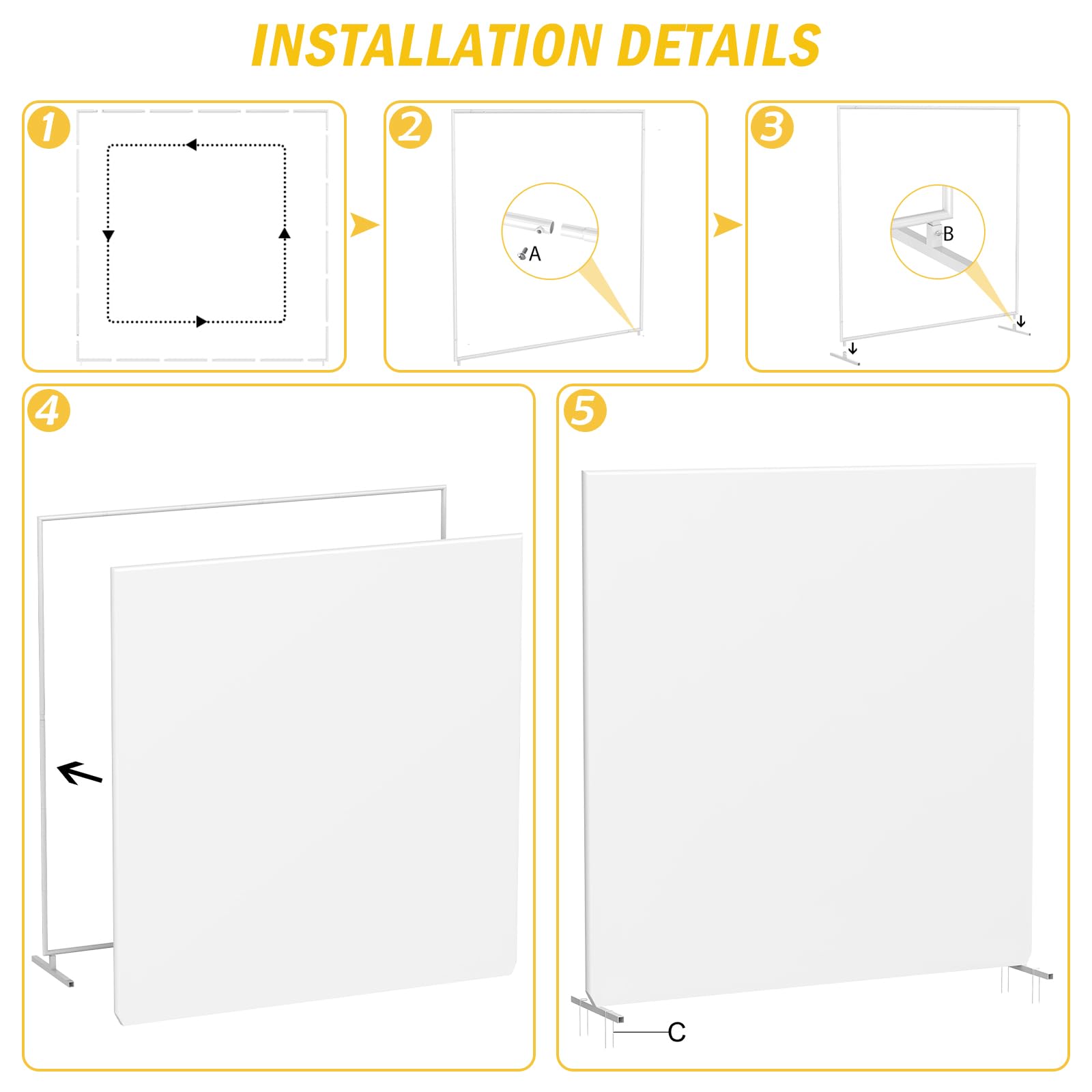 INSTALLATION DETAILS

1

2

A

3

B

4

5

C