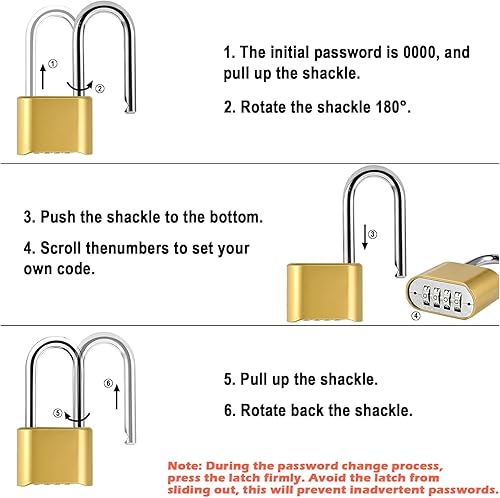 ①
②

1. The initial password is 0000, and pull up the shackle.

2. Rotate the shackle 180°.

3. Push the shackle to the bottom.

4. Scroll thenumbers to set your own code.

③
④

⑥
⑤

5. Pull up the shackle.

6. Rotate back the shackle.

Note: During the password change process, press the latch firmly. Avoid the latch from sliding out, this will prevent inadvertent passwords.