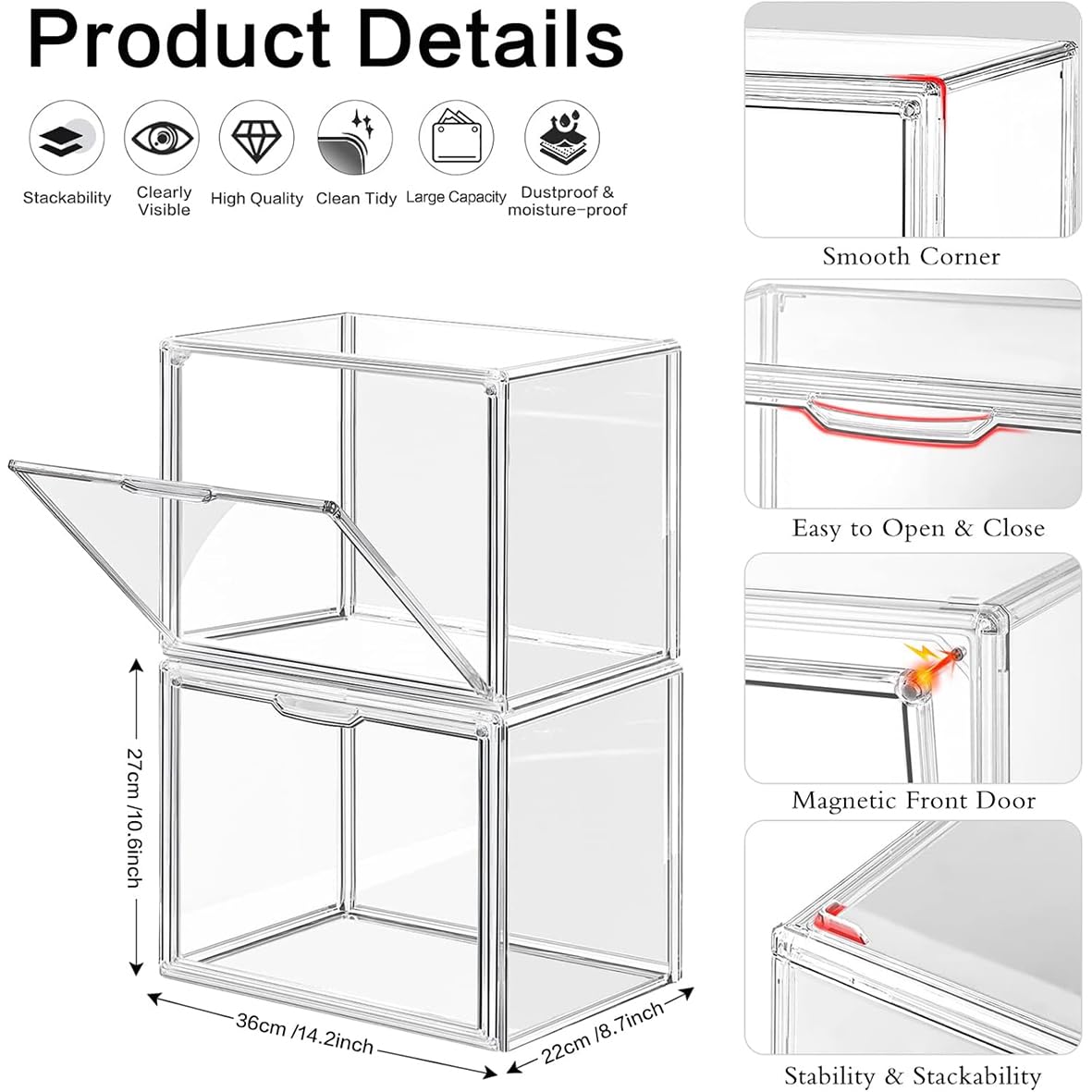 Product Details

Stackability

Clearly Visible

High Quality

Clean Tidy

Large Capacity

Dustproof & moisture-proof

27cm /10.6inch

36cm /14.2inch

22cm /8.7inch

Smooth Corner

Easy to Open & Close

Magnetic Front Door

Stability & Stackability