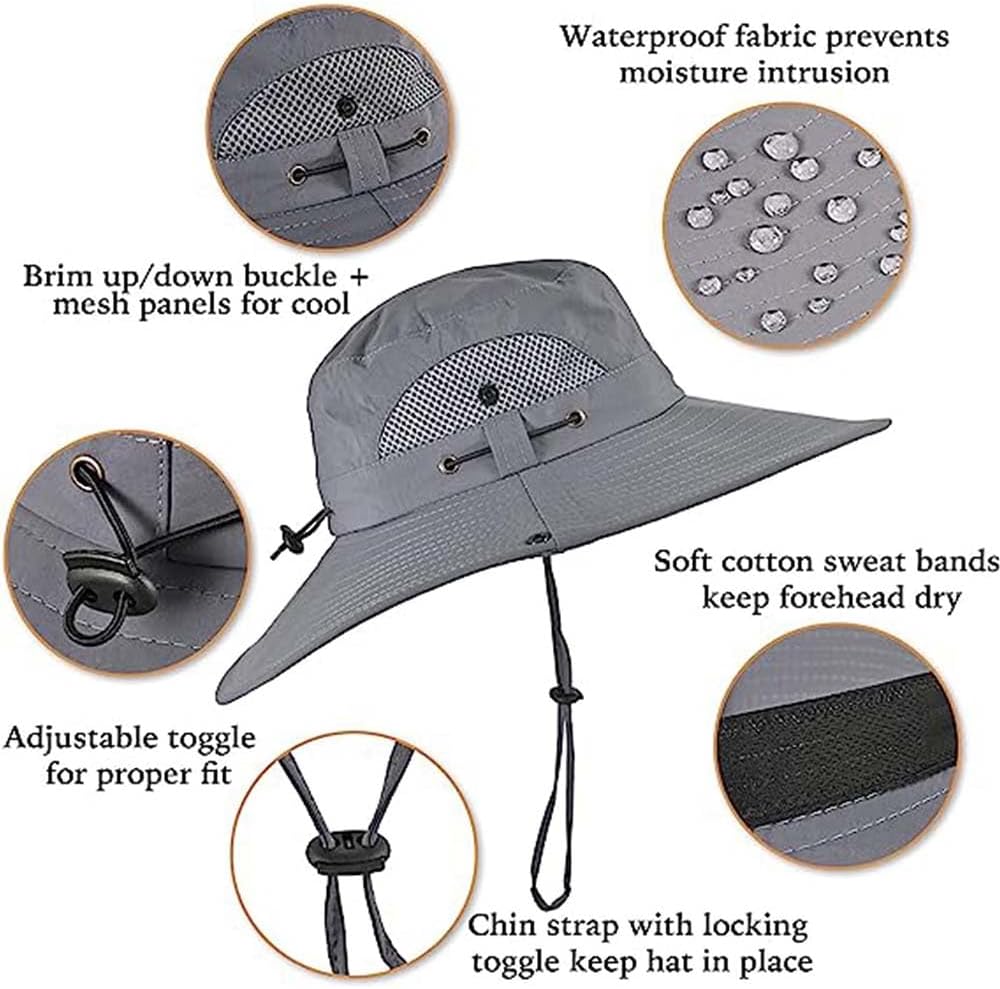 Waterproof fabric prevents moisture intrusion

Brim up/down buckle + mesh panels for cool

Soft cotton sweat bands keep forehead dry

Adjustable toggle for proper fit

Chin strap with locking toggle keep hat in place