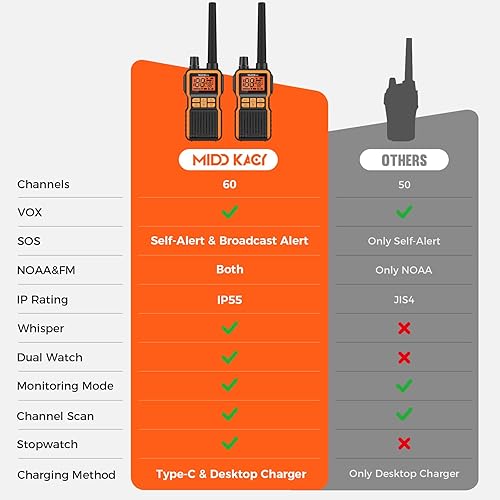 | | MIDD KACY | OTHERS |
|---|---|---|
| Channels | 60 | 50 |
| VOX | ✓ | ✓ |
| SOS | Self-Alert & Broadcast Alert | Only Self-Alert |
| NOAA&FM | Both | Only NOAA |
| IP Rating | IP55 | JIS4 |
| Whisper | ✓ | ✗ |
| Dual Watch | ✓ | ✗ |
| Monitoring Mode | ✓ | ✓ |
| Channel Scan | ✓ | ✓ |
| Stopwatch | ✓ | ✗ |
| Charging Method | Type-C & Desktop Charger | Only Desktop Charger |