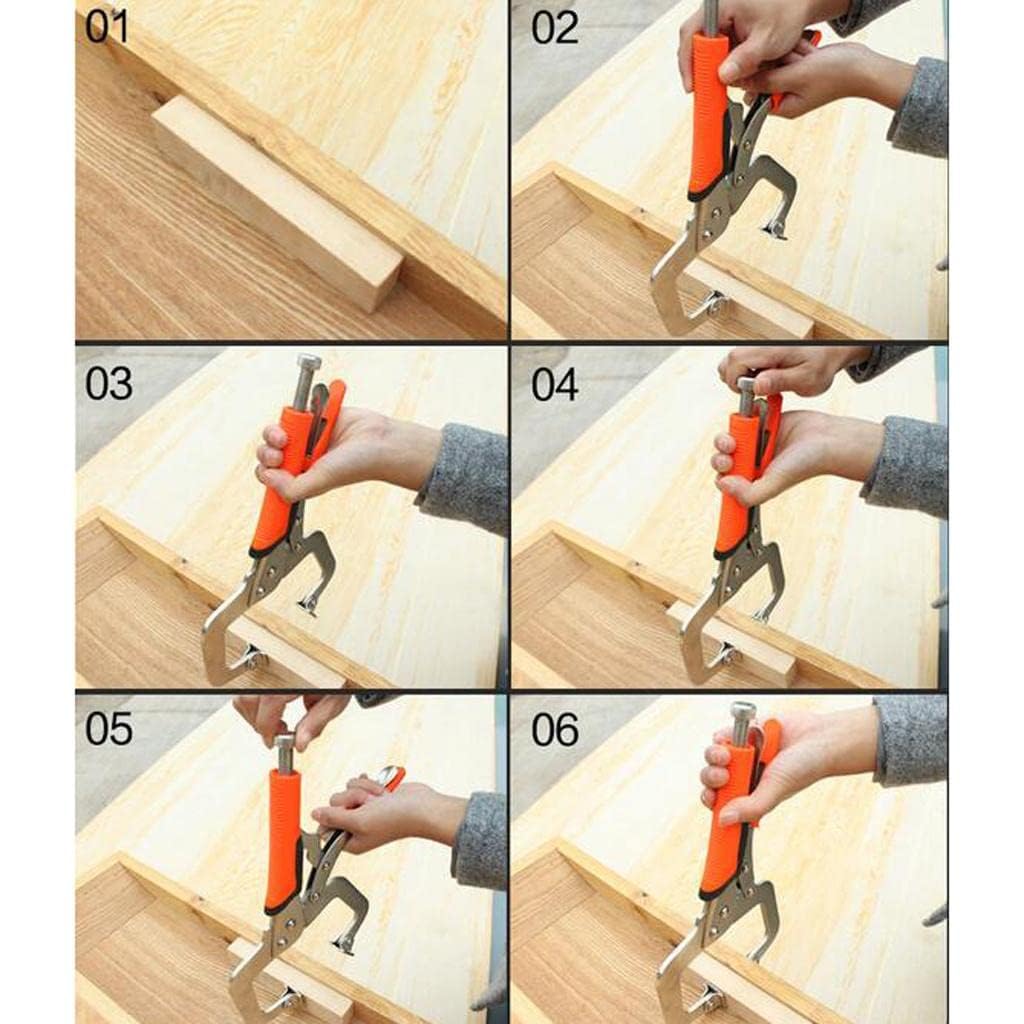 01

02

03

04

05

06