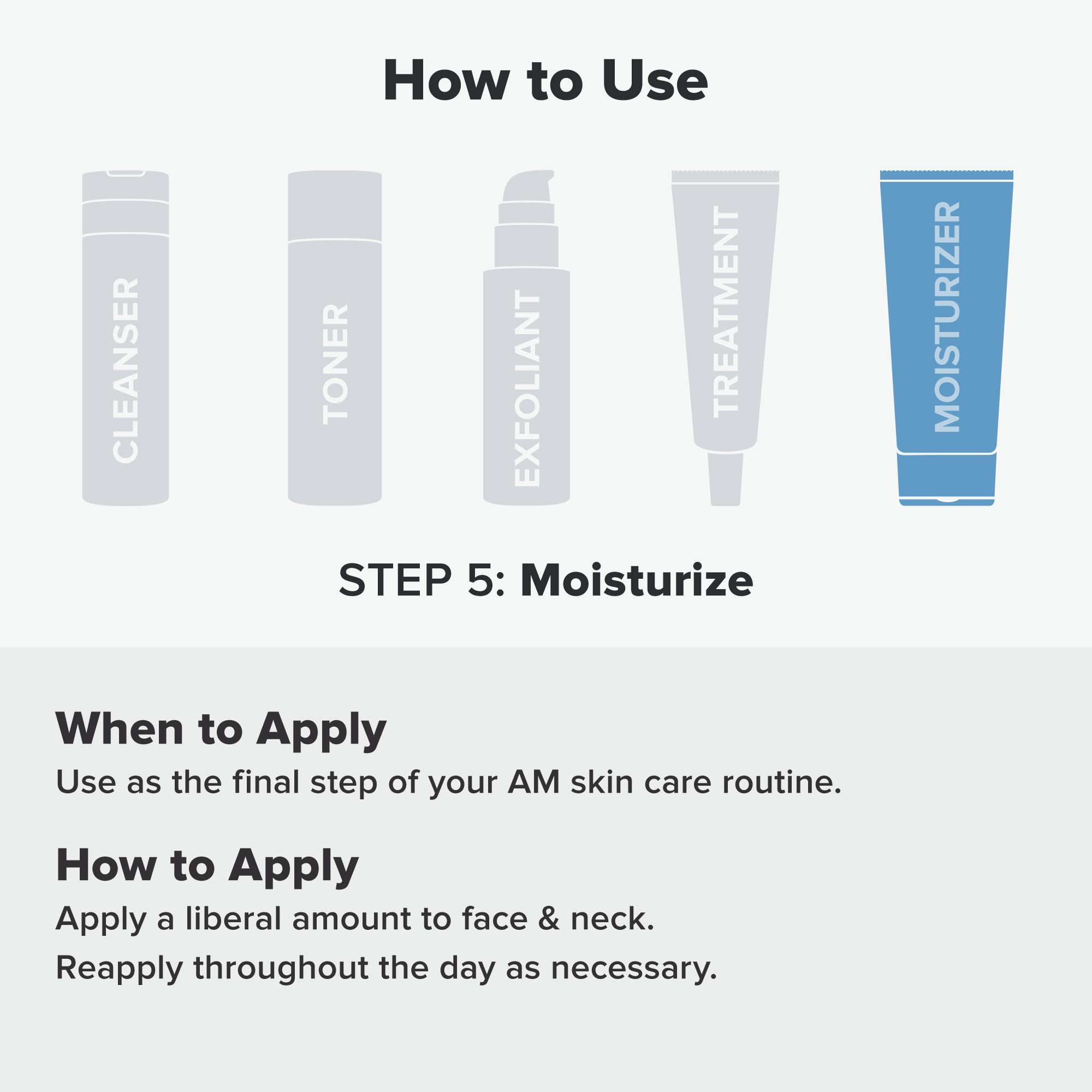 How to Use

CLEANSER

TONER

EXFOLIANT

TREATMENT

MOISTURIZER

STEP 5: Moisturize

When to Apply

Use as the final step of your AM skin care routine.

How to Apply

Apply a liberal amount to face & neck.

Reapply throughout the day as necessary.