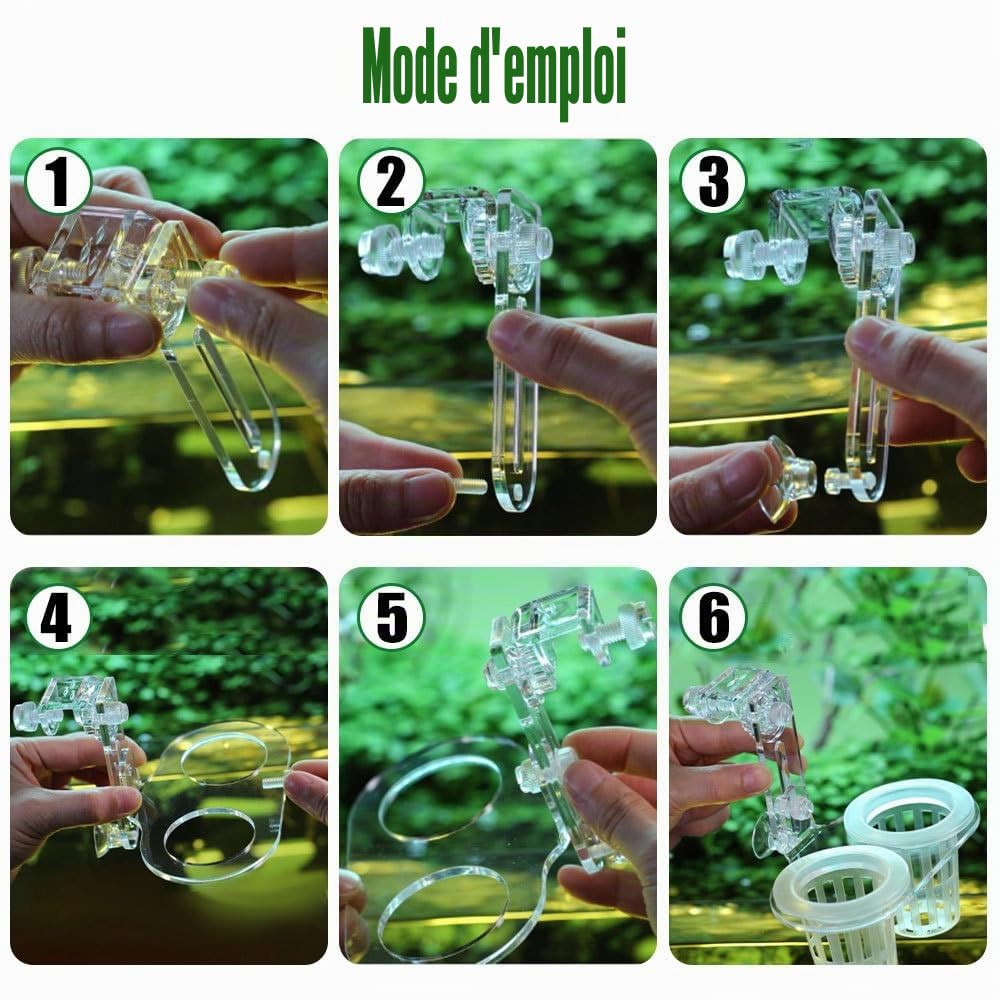 Mode d'emploi

1

2

3

4

5

6