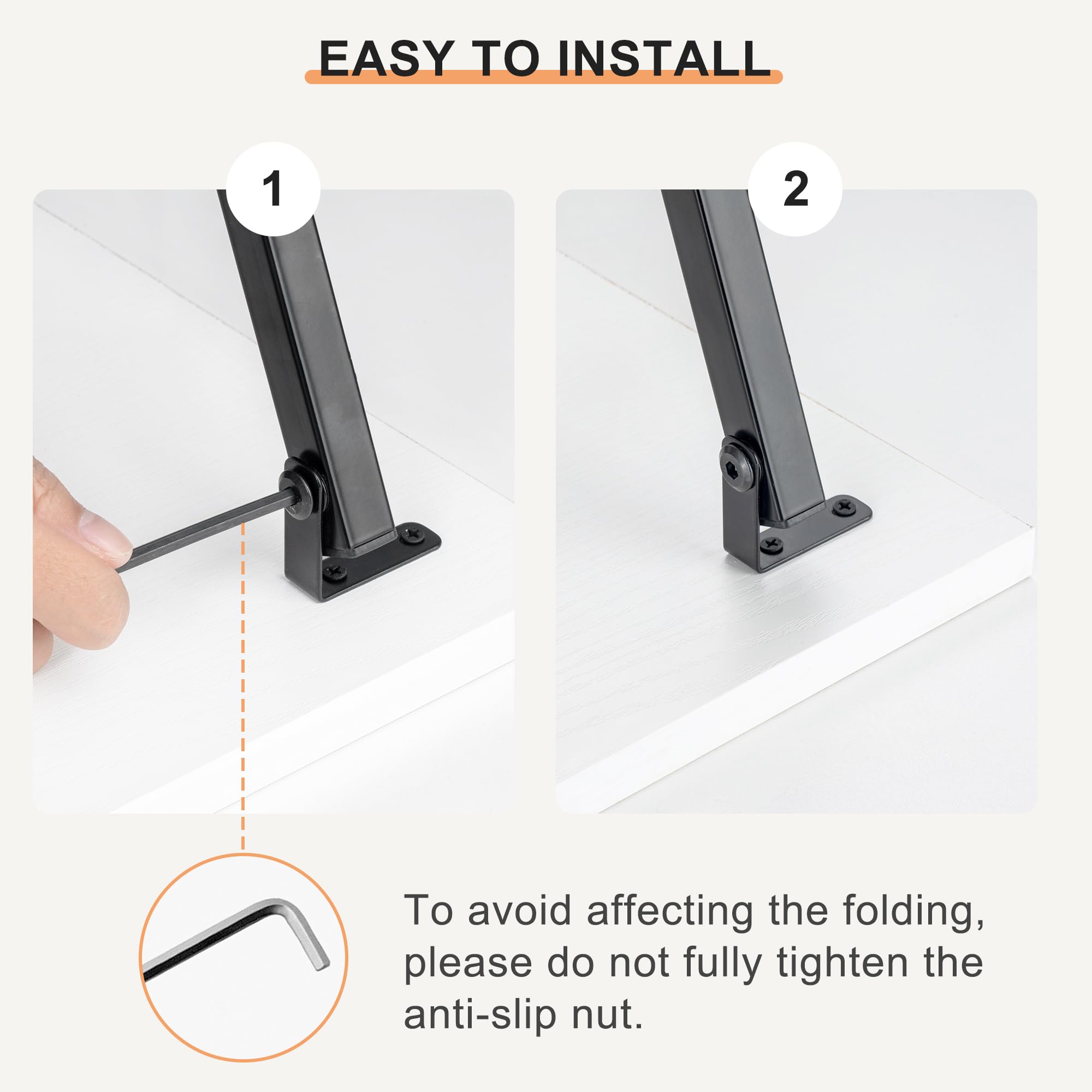 EASY TO INSTALL

1

2

To avoid affecting the folding, please do not fully tighten the anti-slip nut.