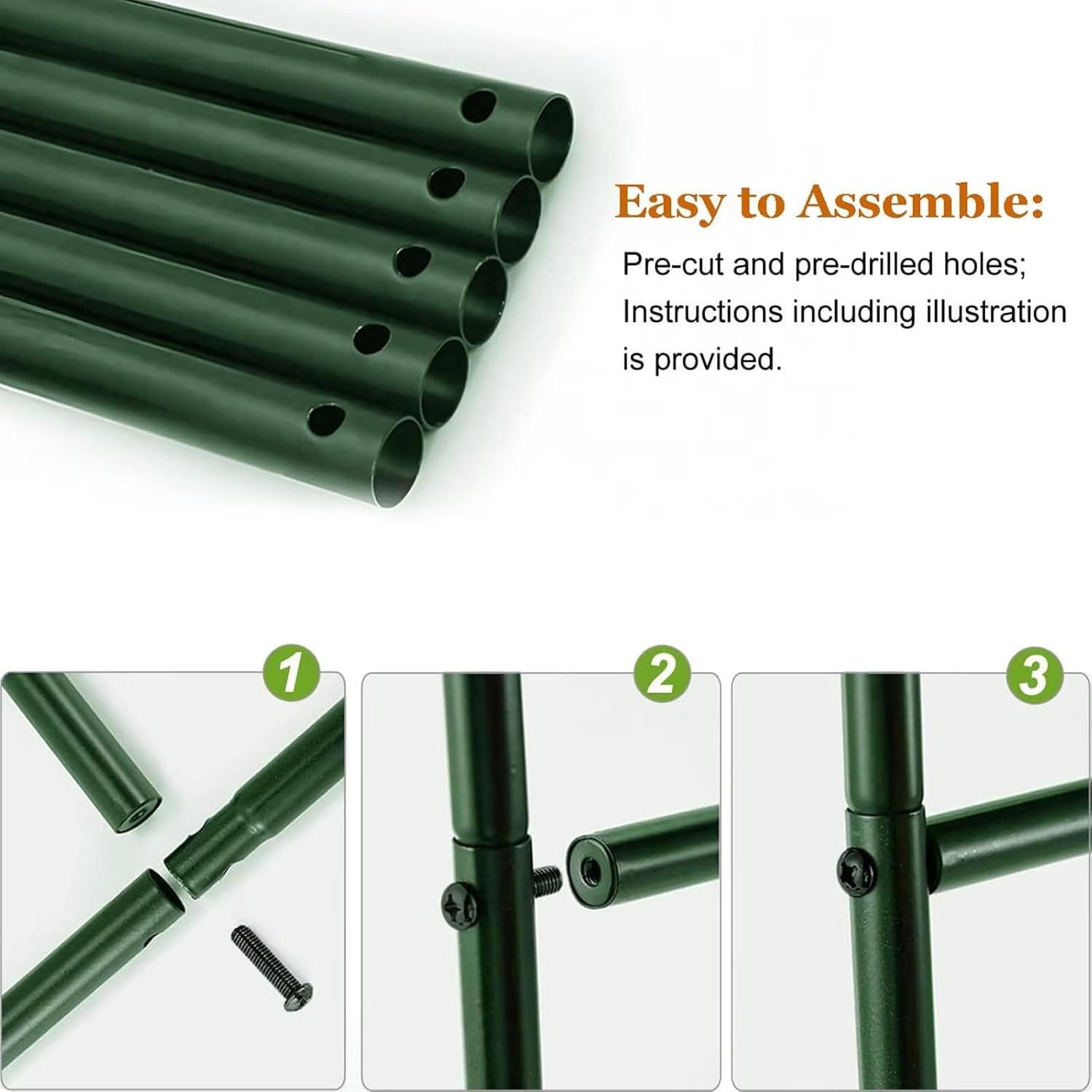 Easy to Assemble:

Pre-cut and pre-drilled holes; Instructions including illustration is provided.

1

2

3