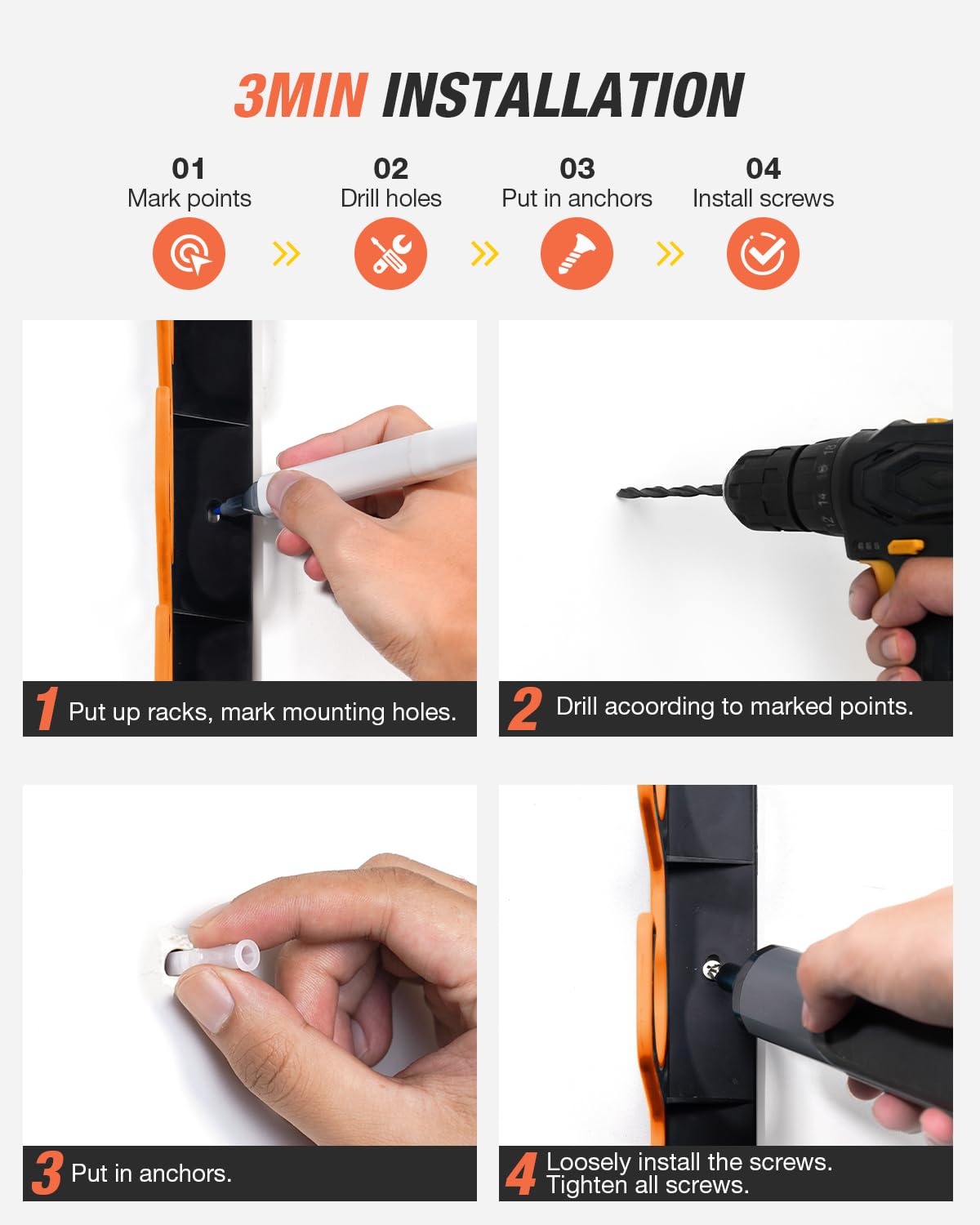 3MIN INSTALLATION

01
Mark points

02
Drill holes

03
Put in anchors

04
Install screws

1 Put up racks, mark mounting holes.

2 Drill acoording to marked points.

3 Put in anchors.

4 Loosely install the screws.
Tighten all screws.