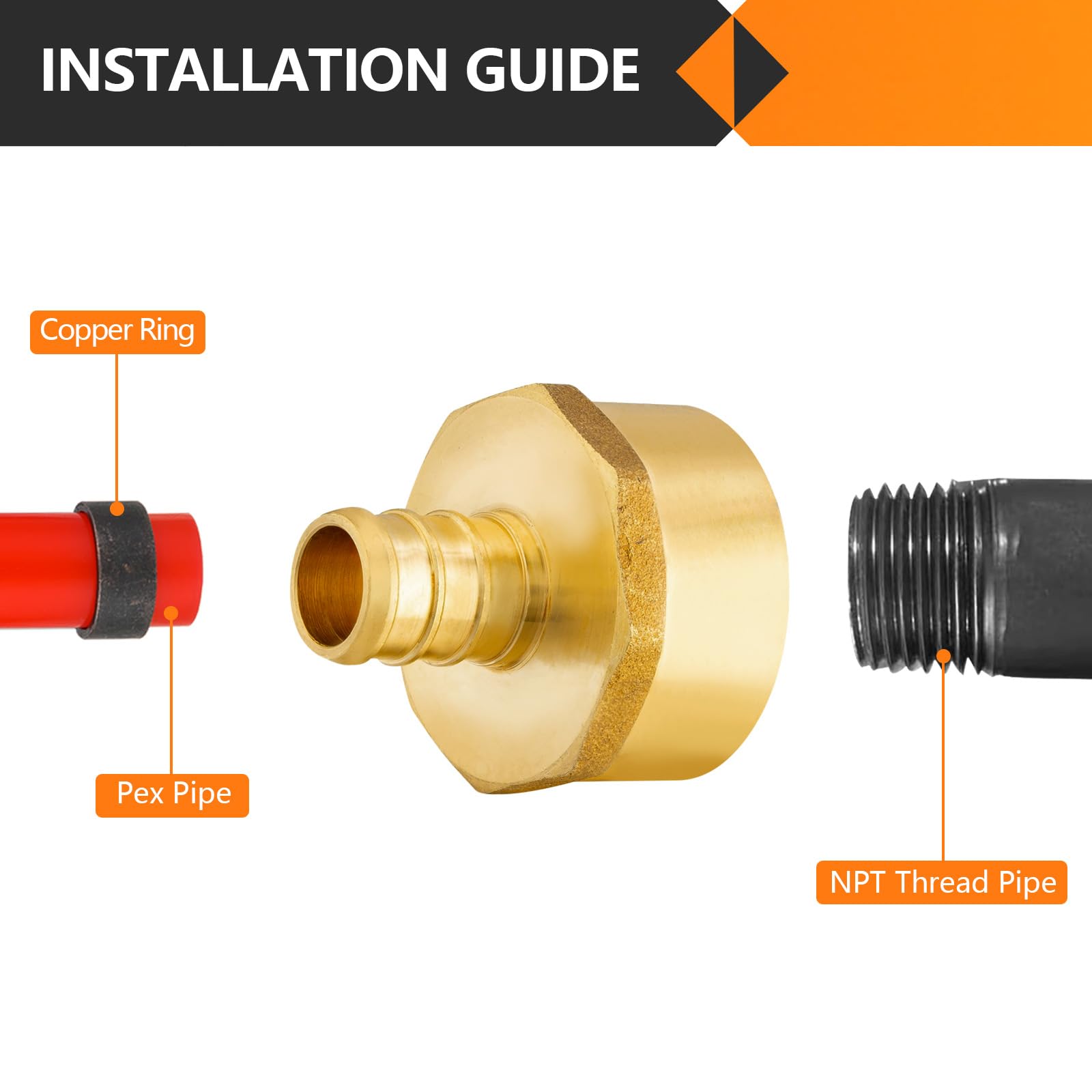 INSTALLATION GUIDE

Copper Ring

Pex Pipe

NPT Thread Pipe