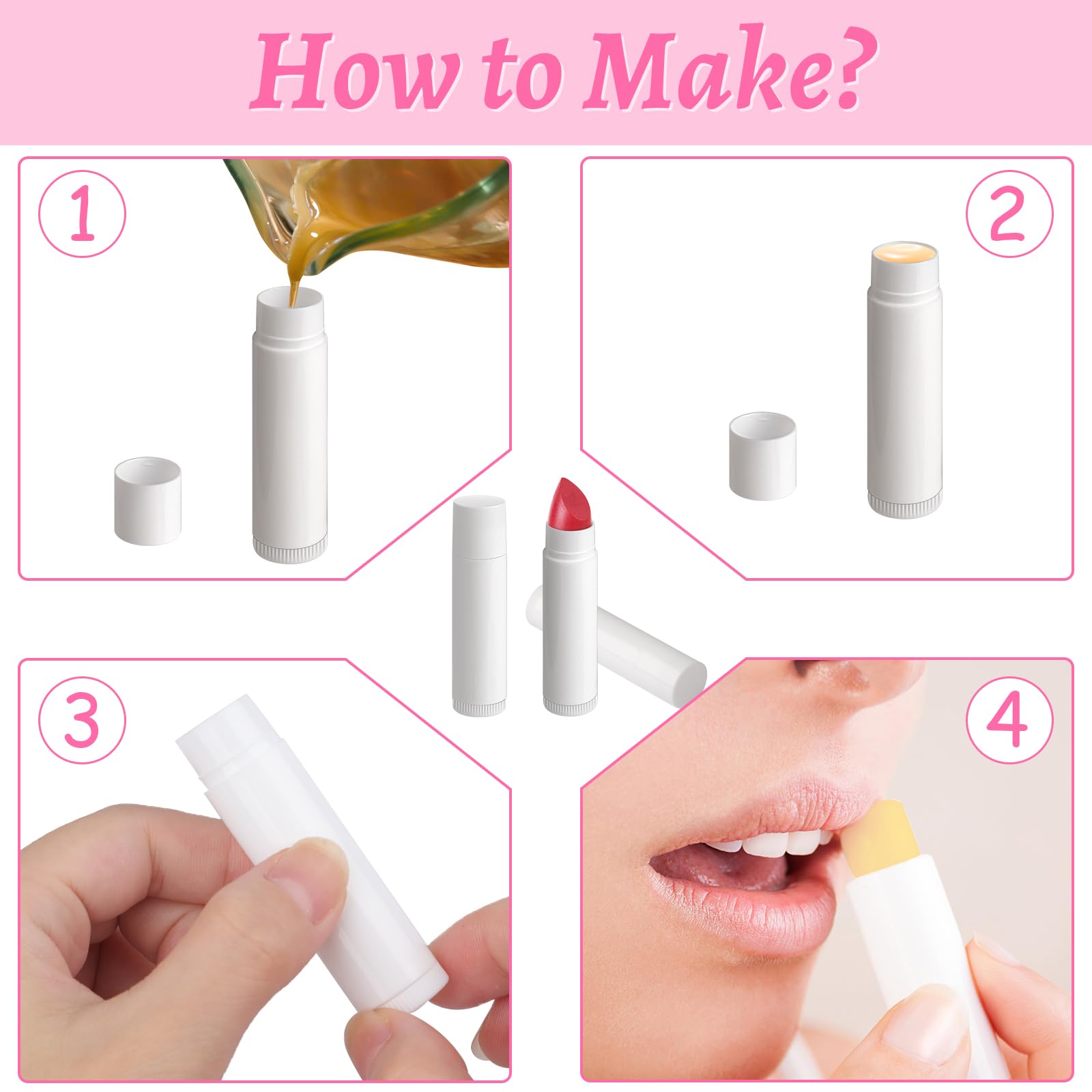 How to Make?

1

2

3

4