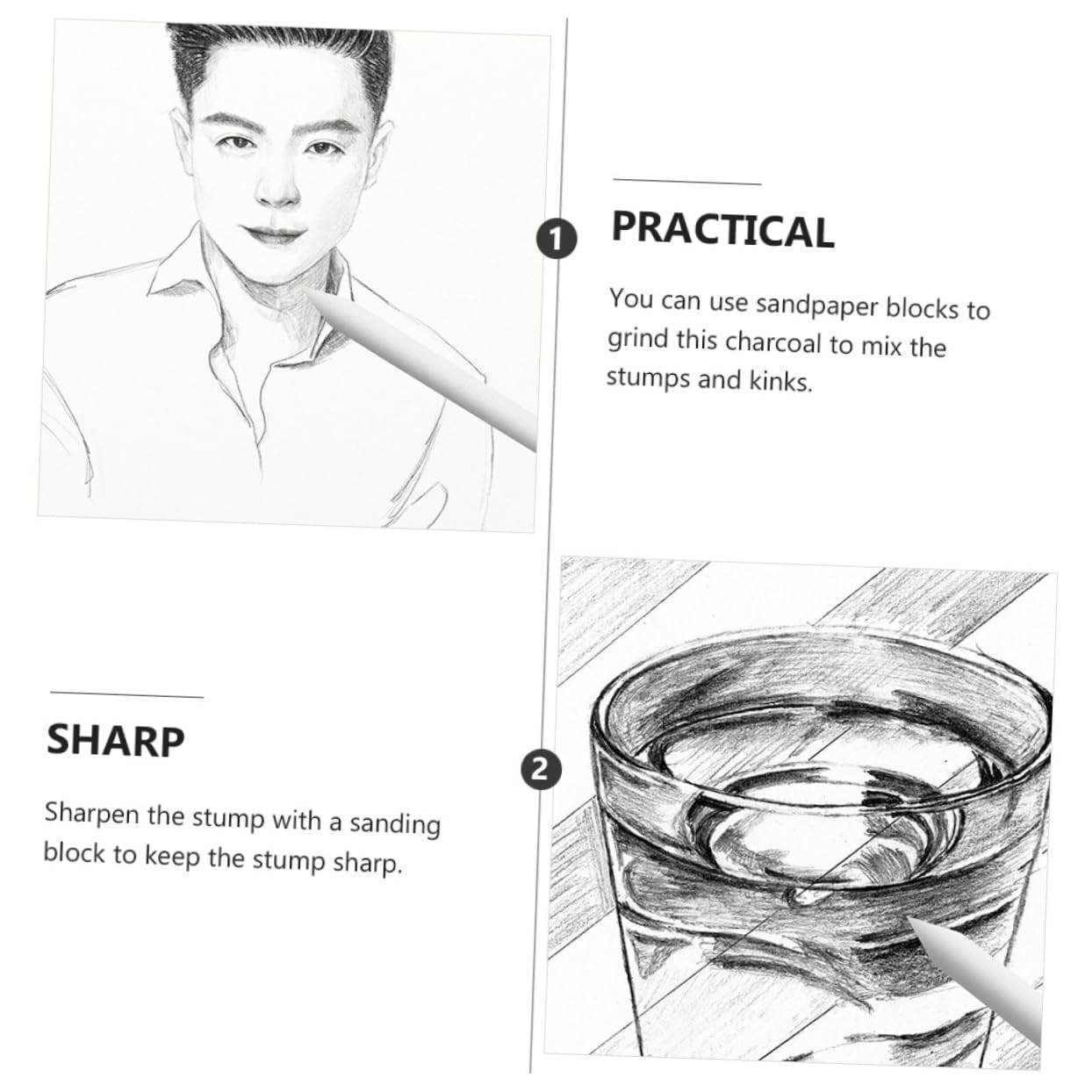 1

PRACTICAL

You can use sandpaper blocks to grind this charcoal to mix the stumps and kinks.

SHARP

Sharpen the stump with a sanding block to keep the stump sharp.

2